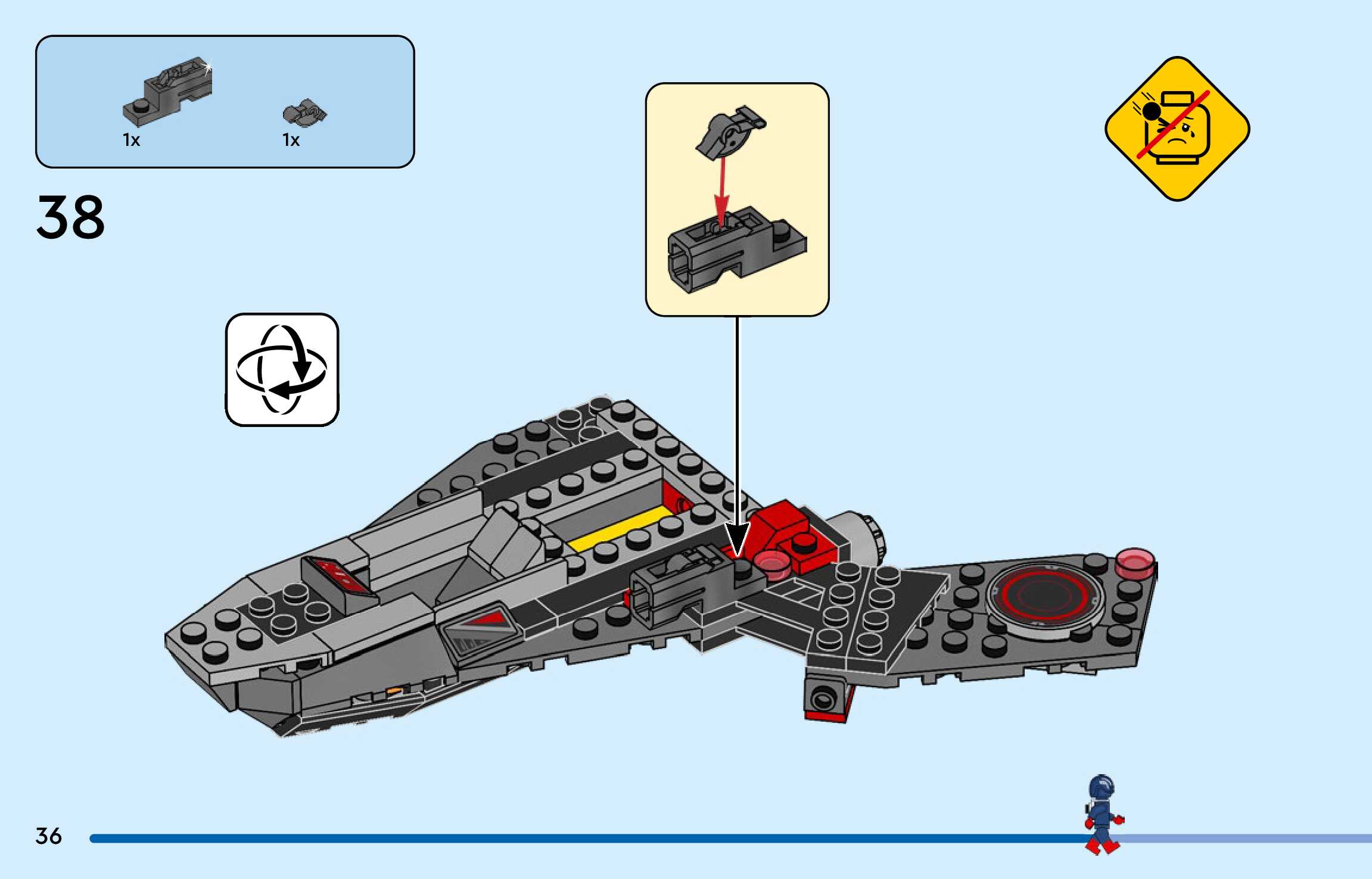 1x

1x

38

36