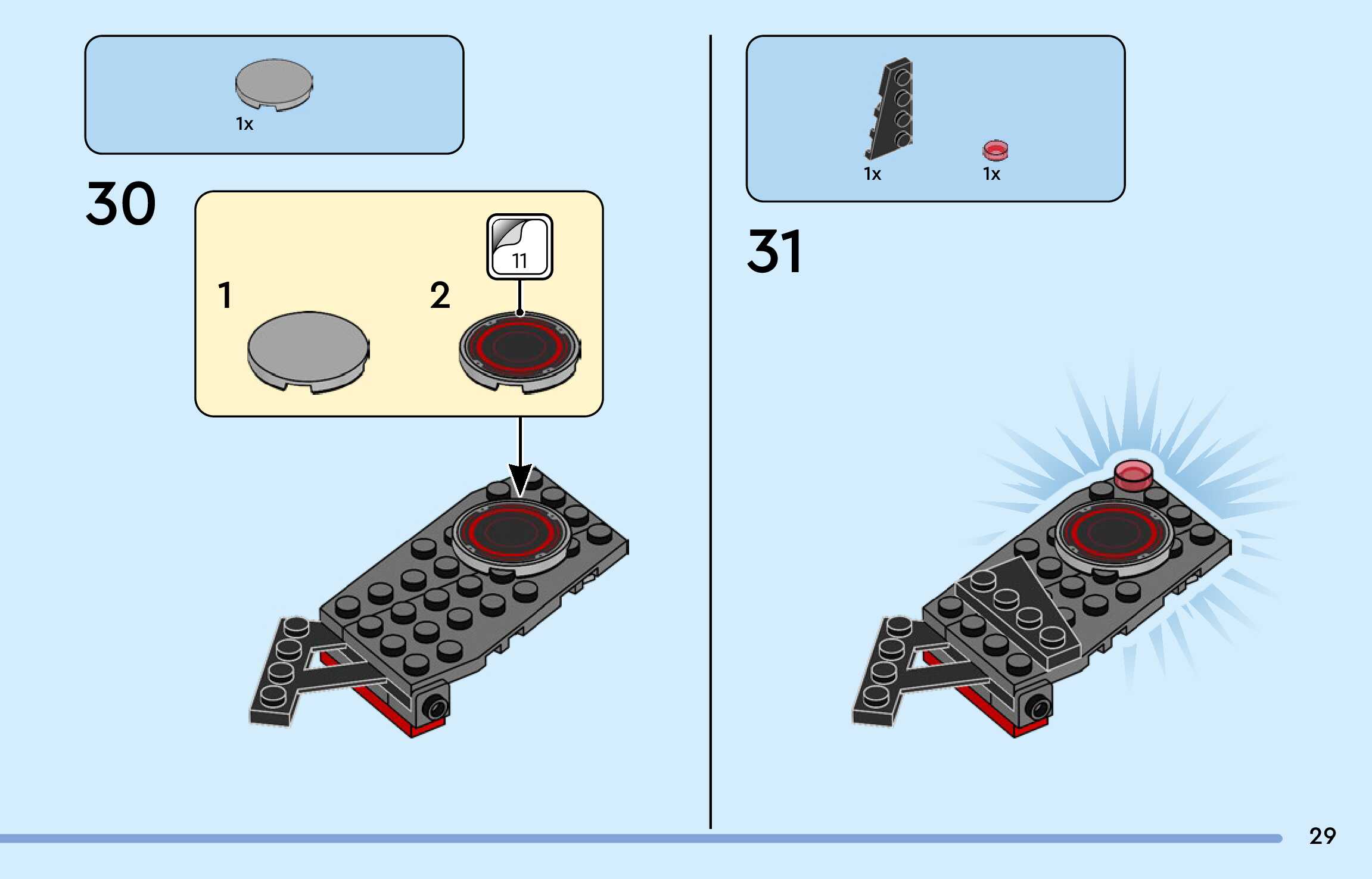 1x

30

1

2

11

1x

1x

31

29