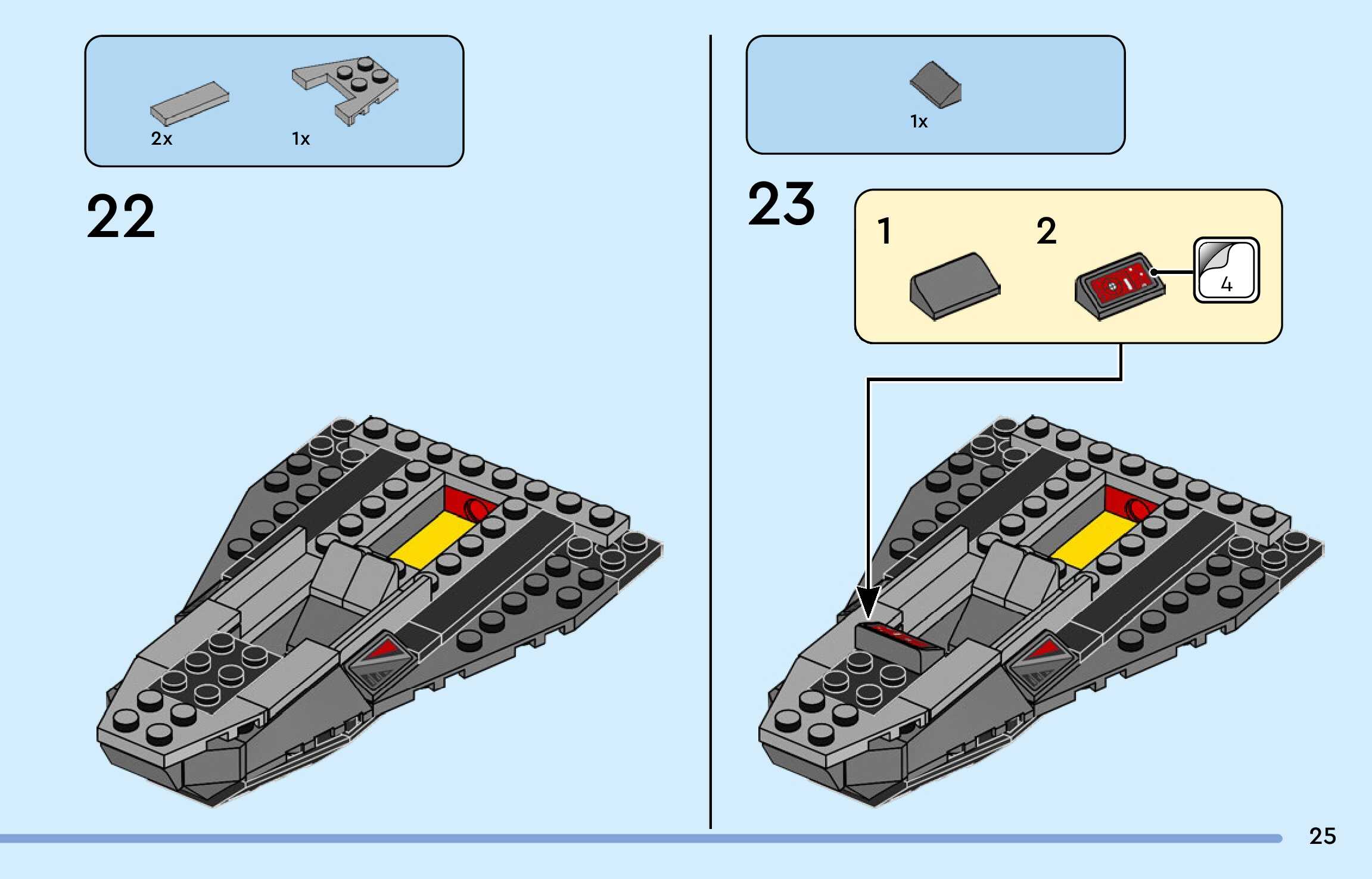 2x
1x

22

1x

23

1

2

4

25