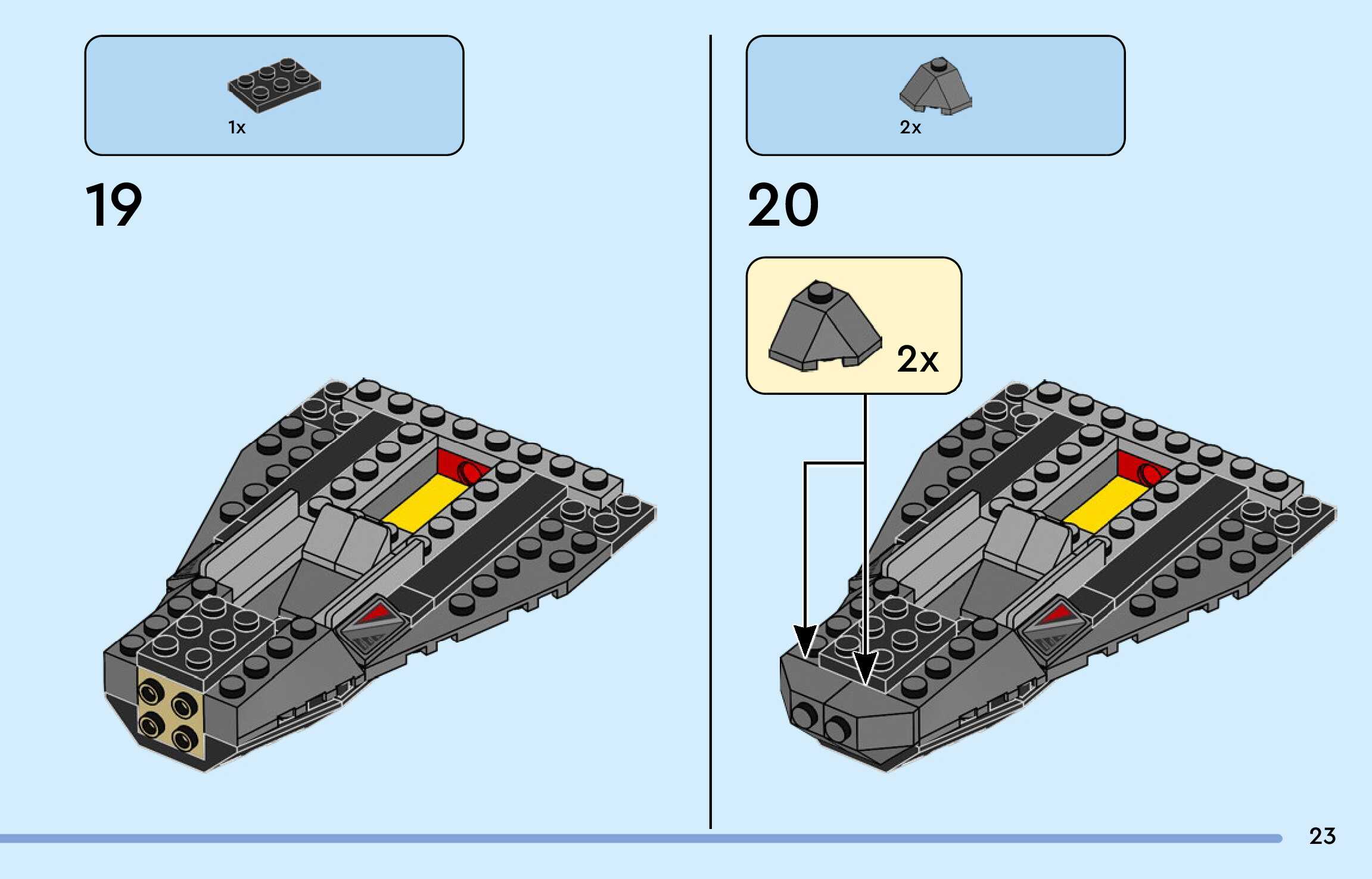 1x

19

2x

20

2x

23