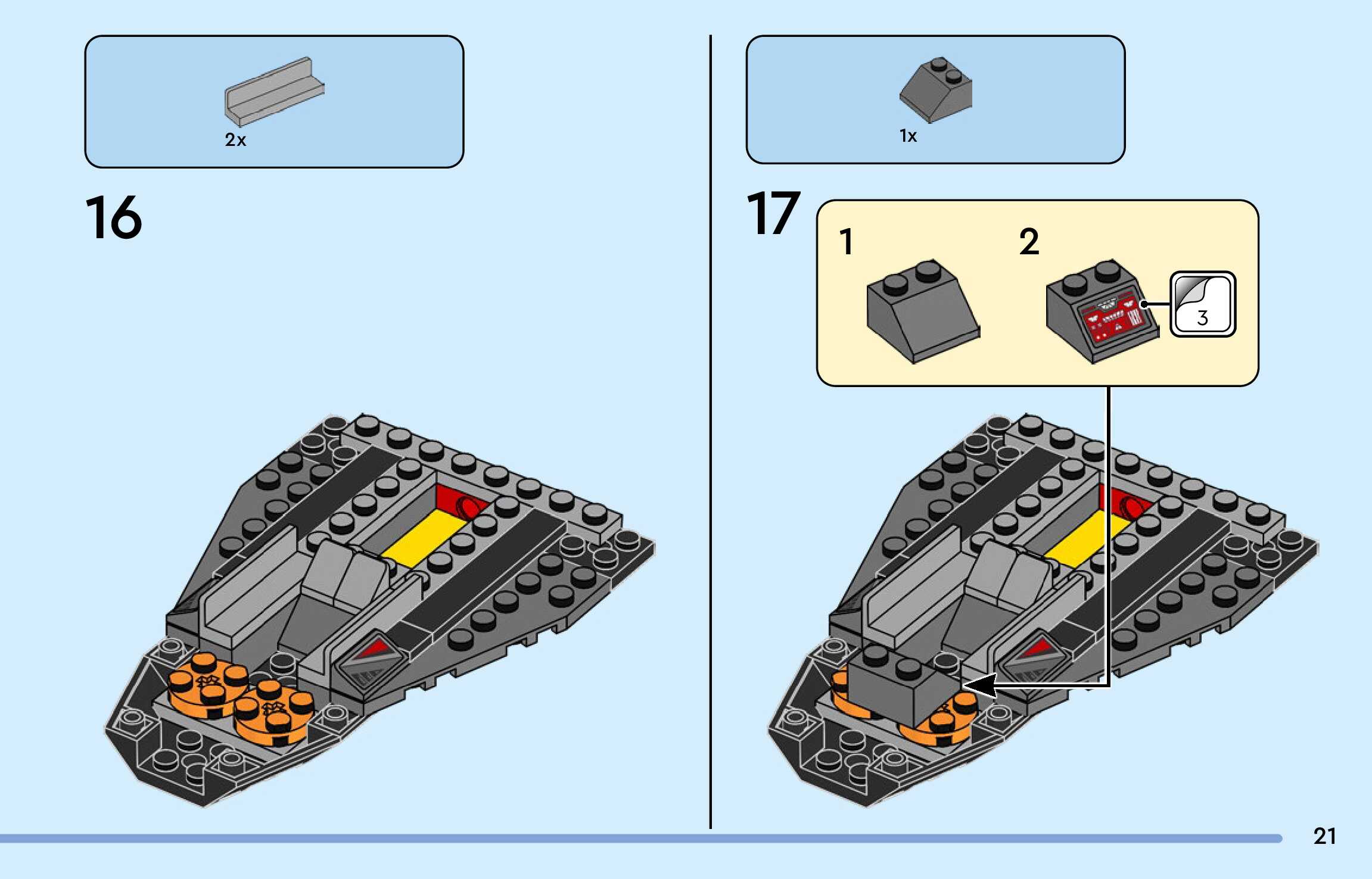 2x

16

1x

17

1

2

3

21