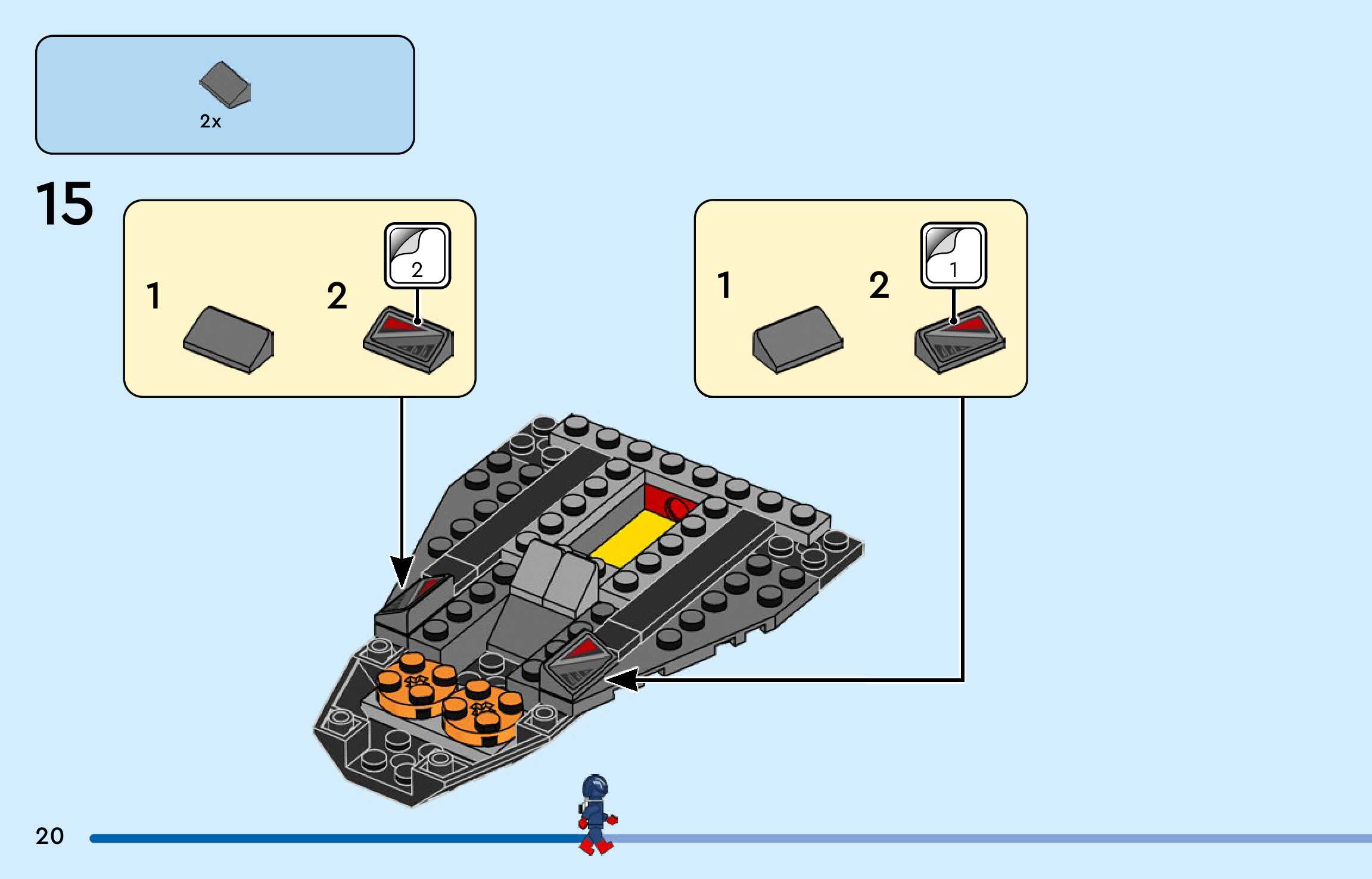 2x

15

1

2

2

1

2

1

20