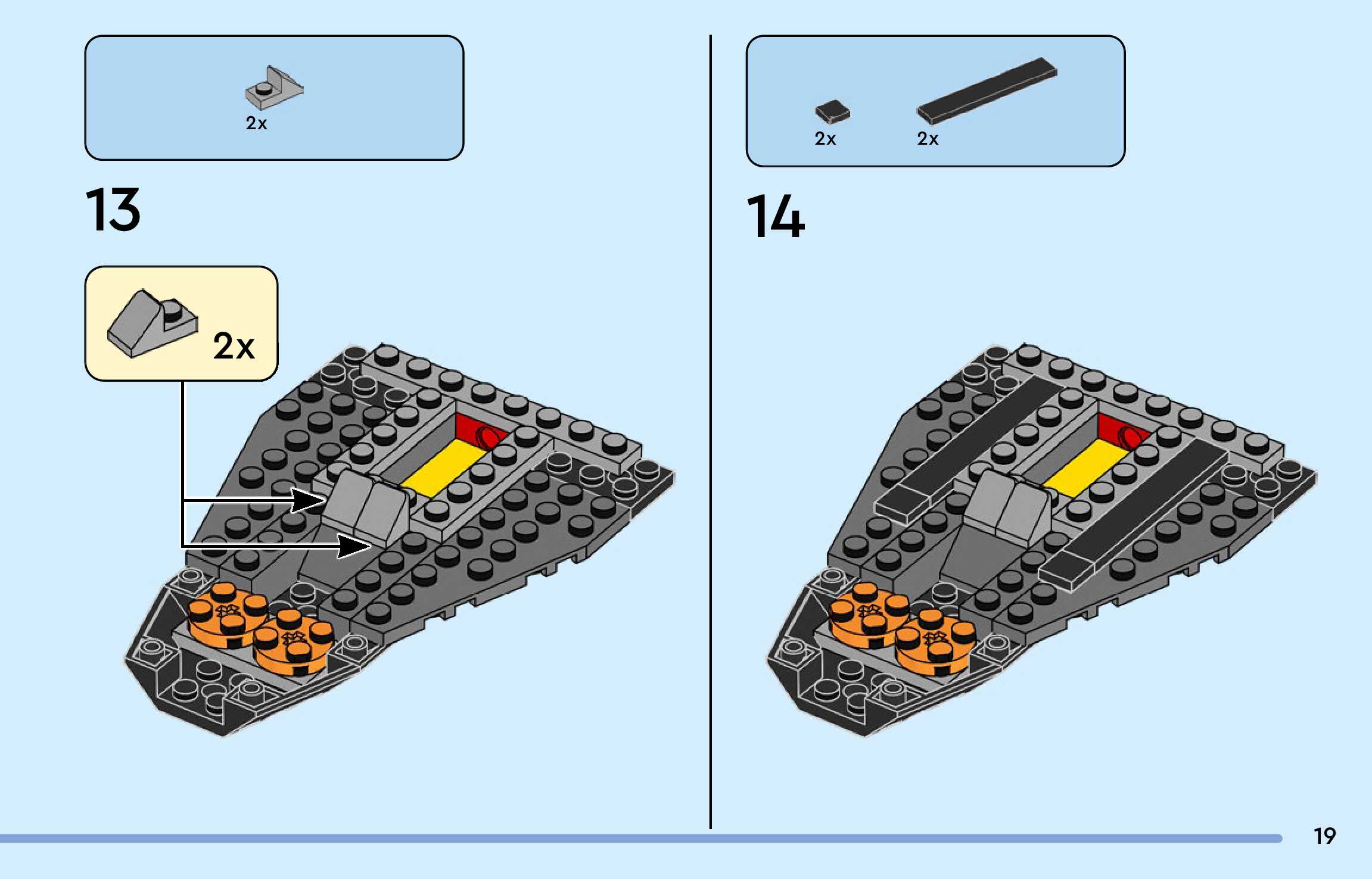 2x

13

2x

2x

2x

14

19