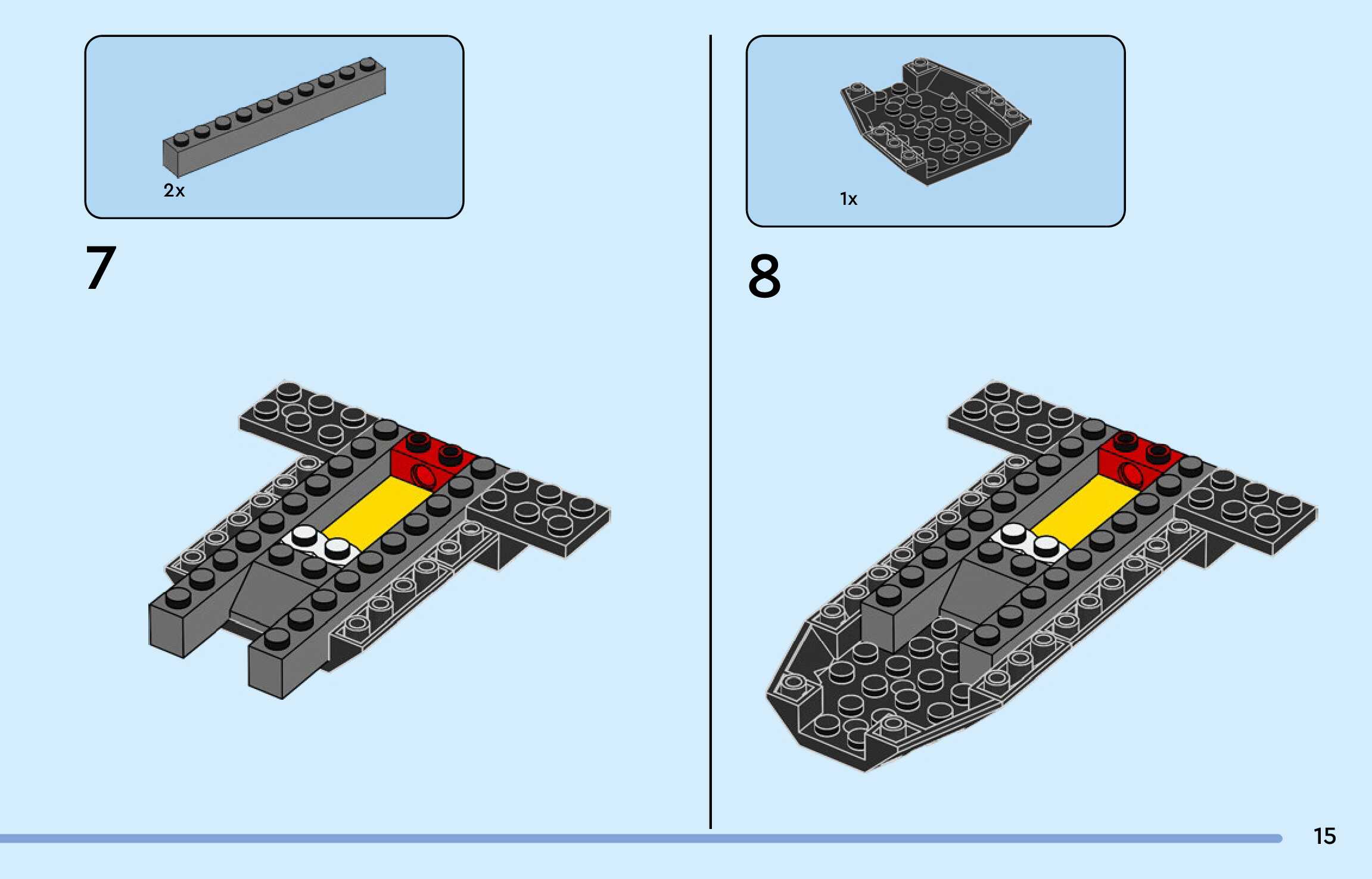 2x

7

1x

8

15