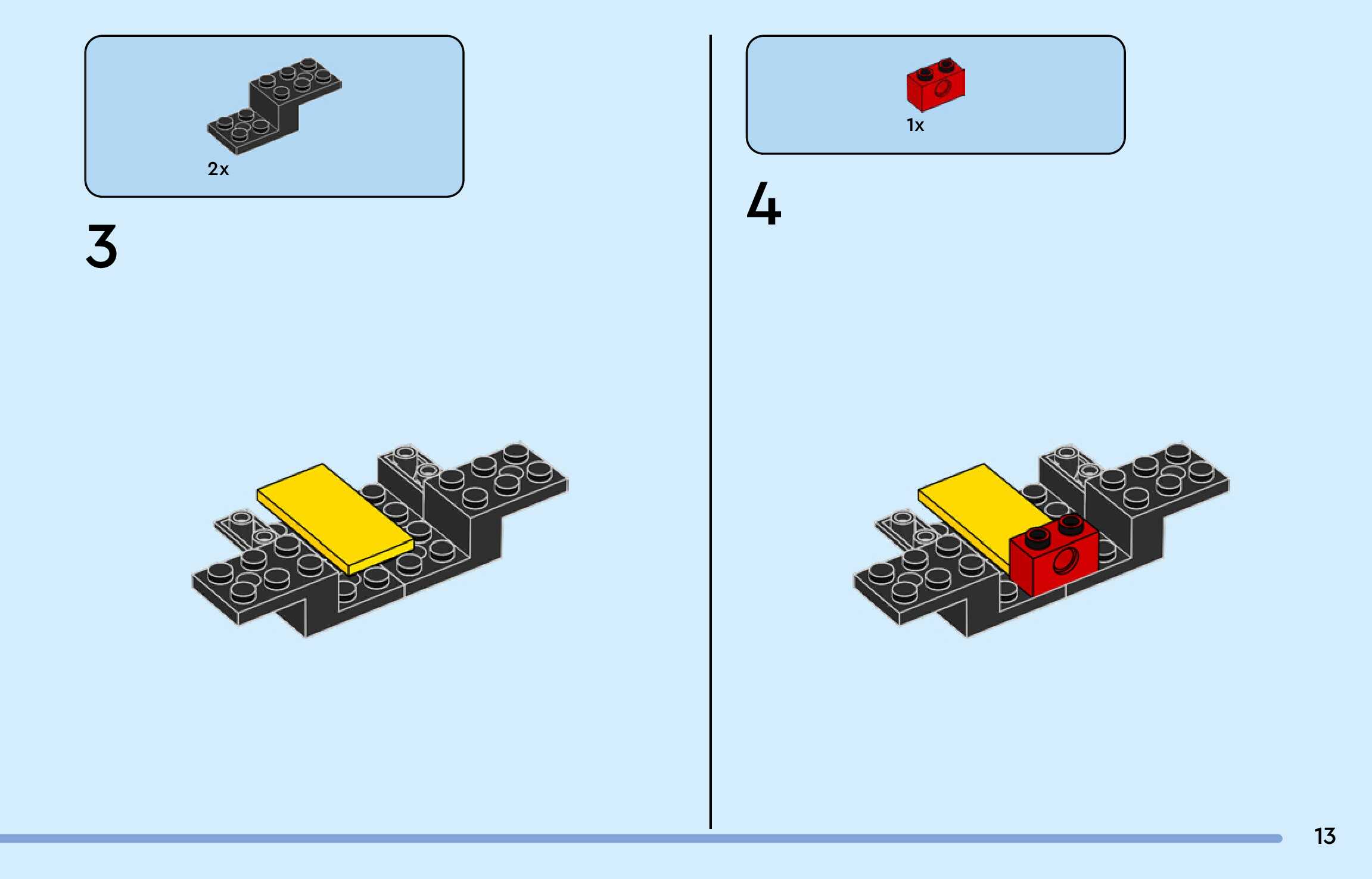 2x

3

1x

4

13