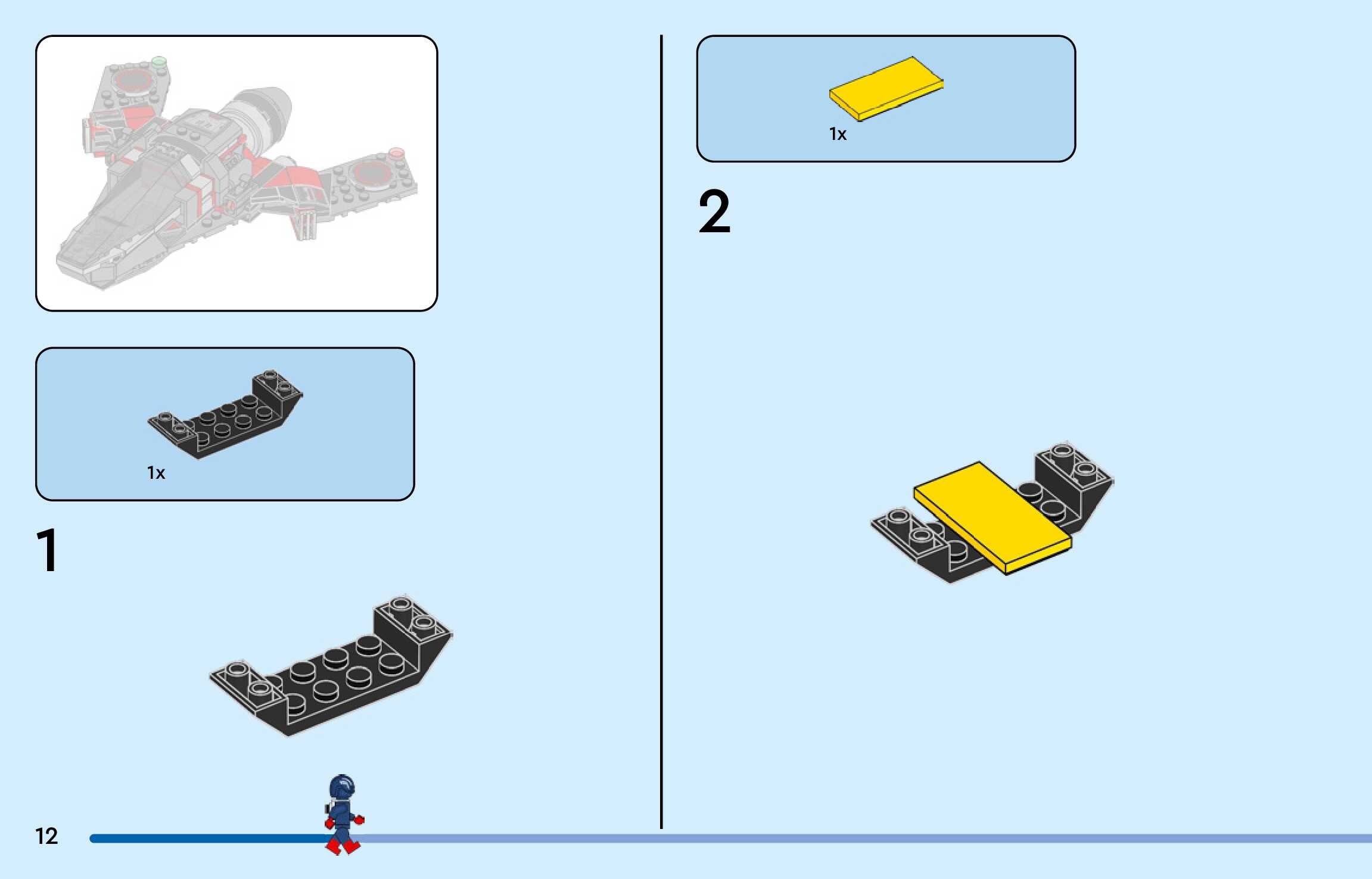 1x

1

1x

2

12