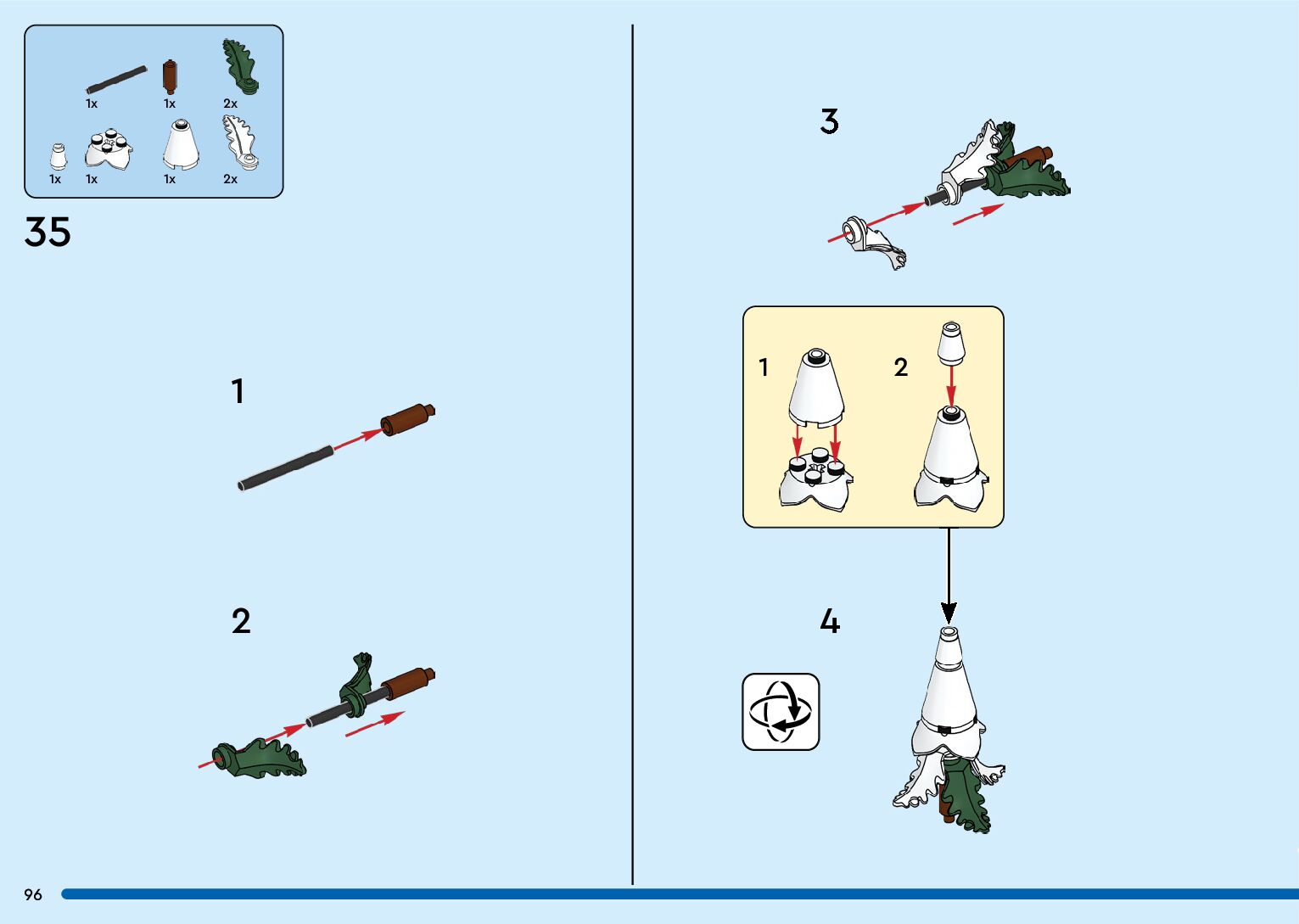 1x 1x 2x
1x 1x 1x 2x

35

1

2

3

1 2

4

96