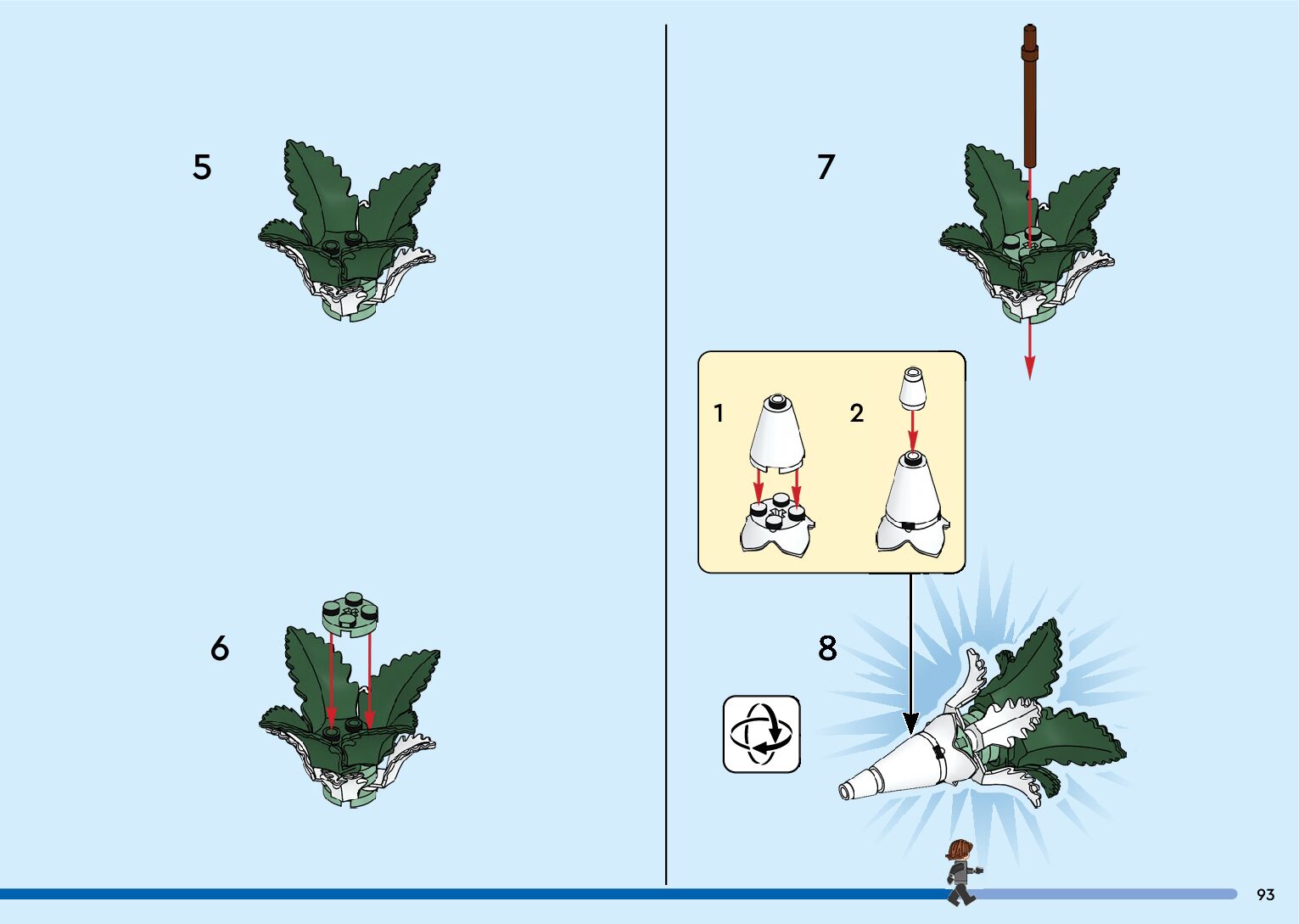 5

6

7

1

2

8

93