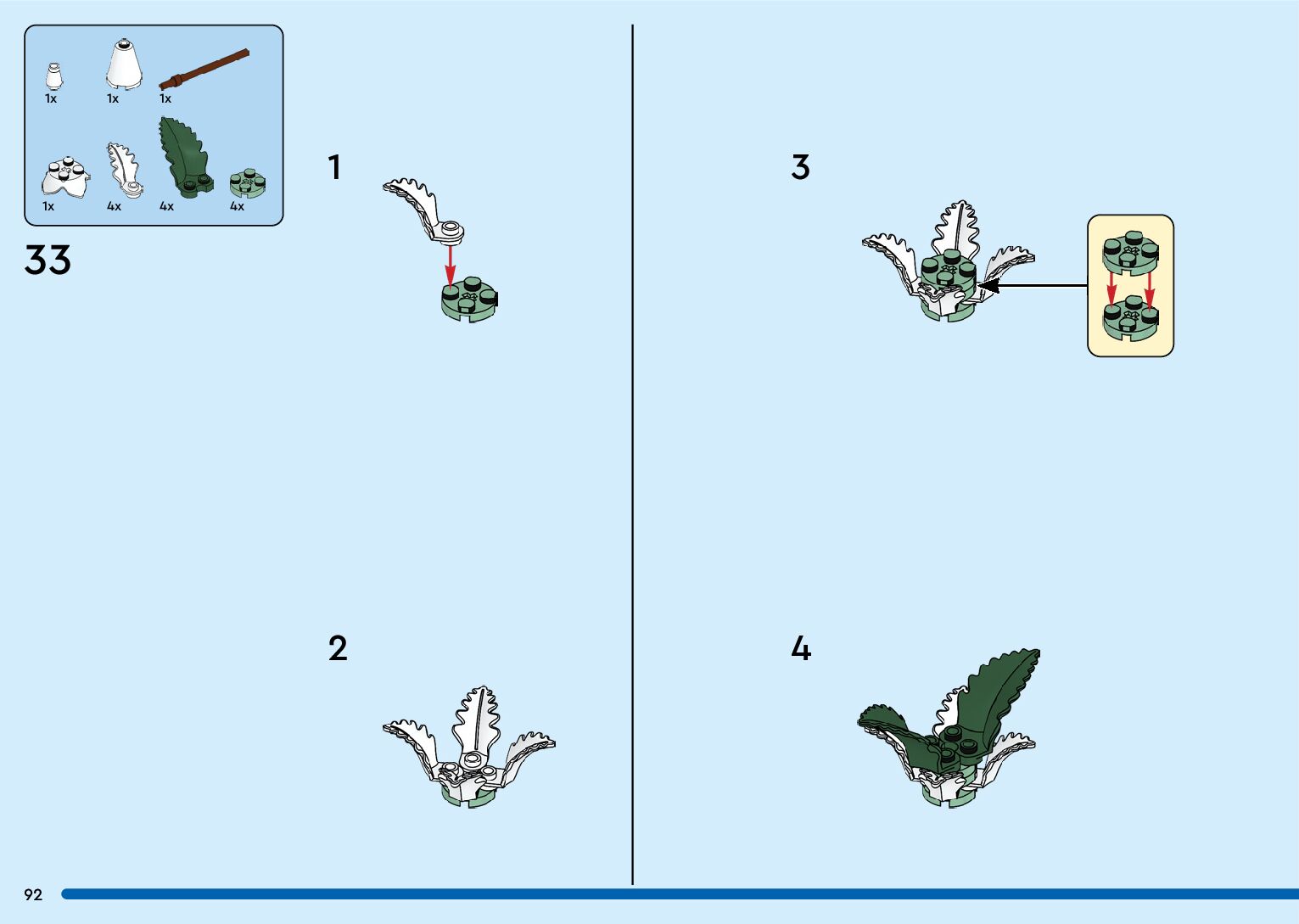 1x 1x 1x
1x 4x 4x 4x

33

1

2

3

4

92