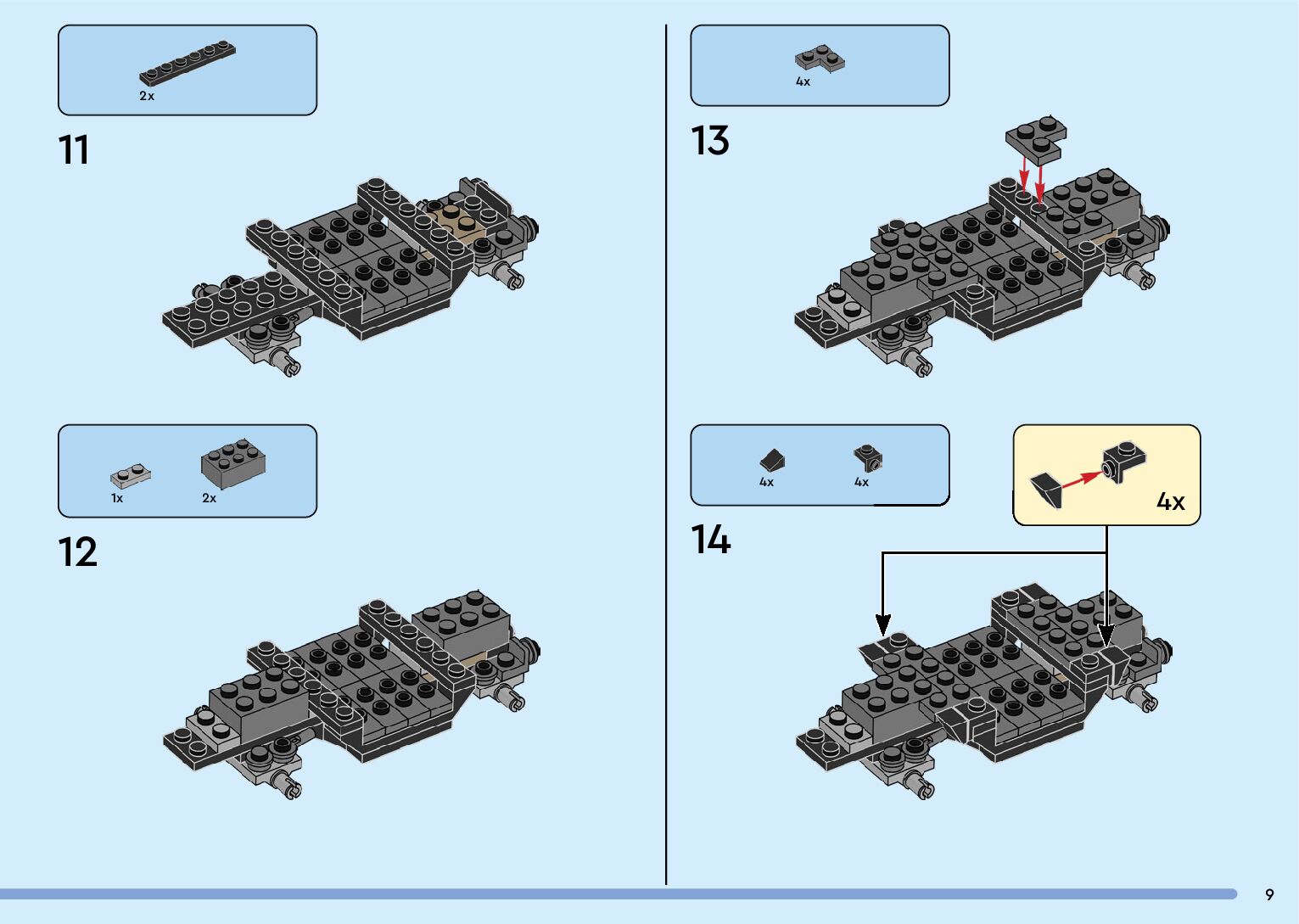 2x

11

1x 2x

12

4x

13

4x 4x

4x

14

9