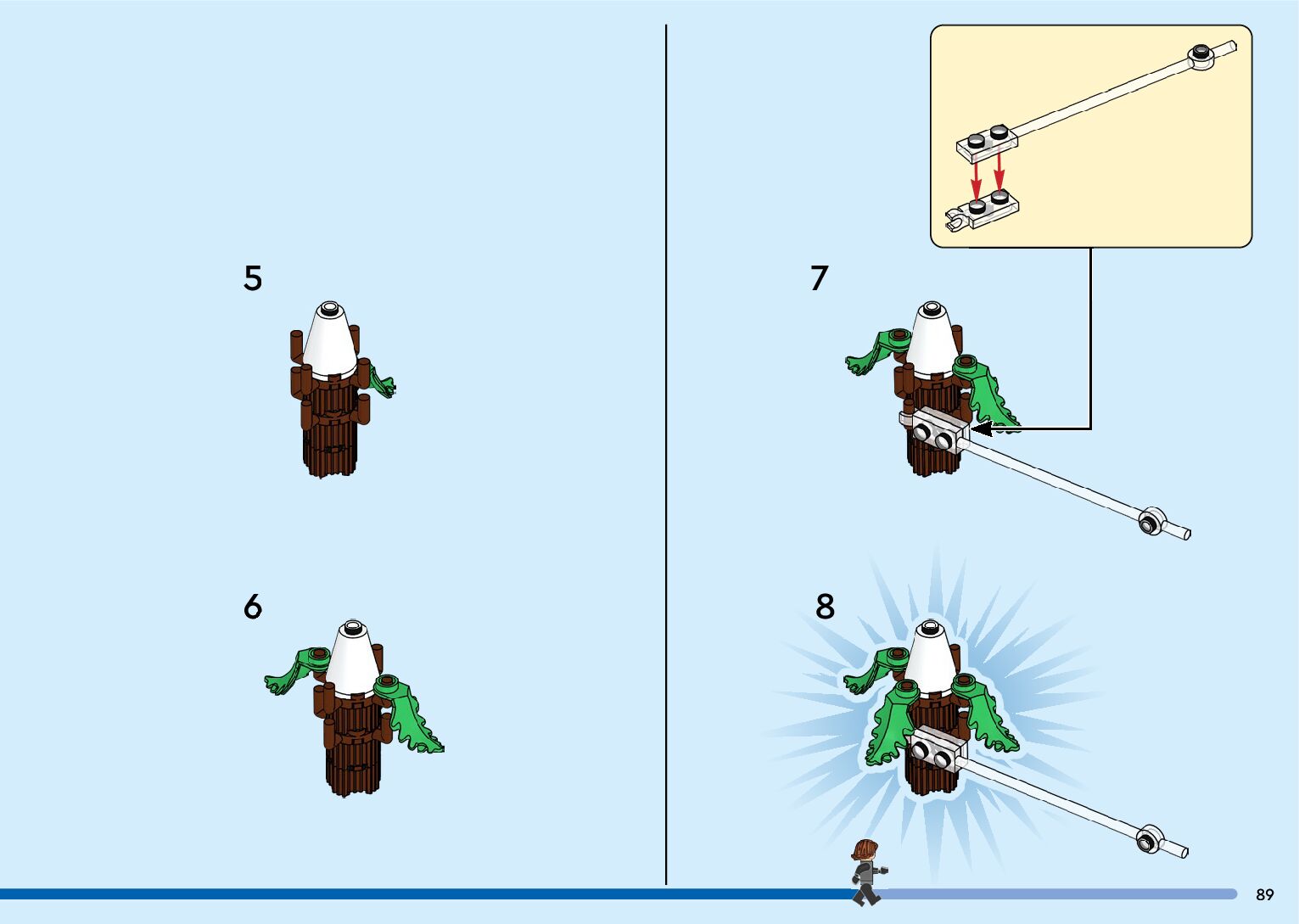 5

6

7

8

89