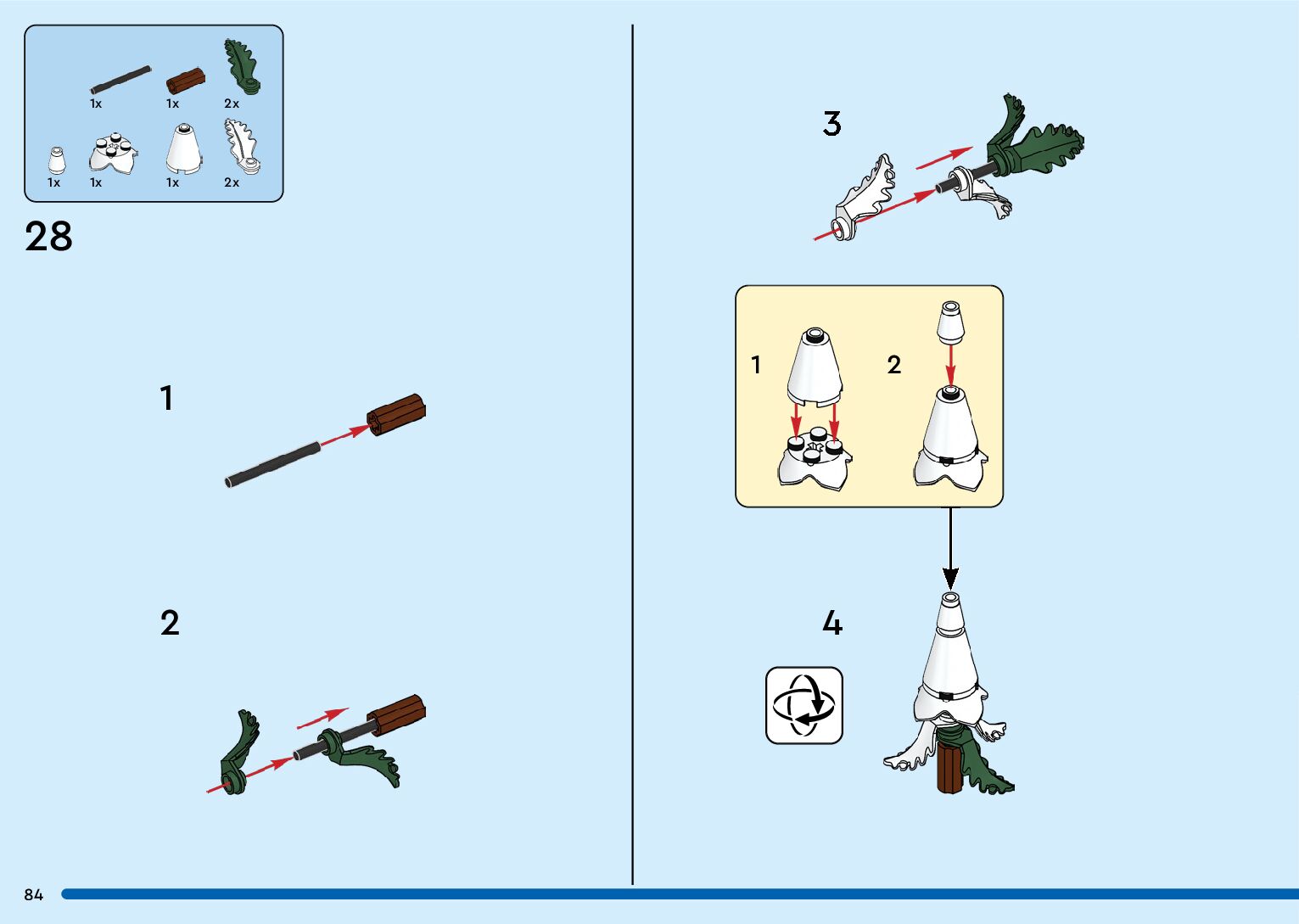 1x 1x 2x
1x 1x 1x 2x

28

1

2

3

1 2

4

84