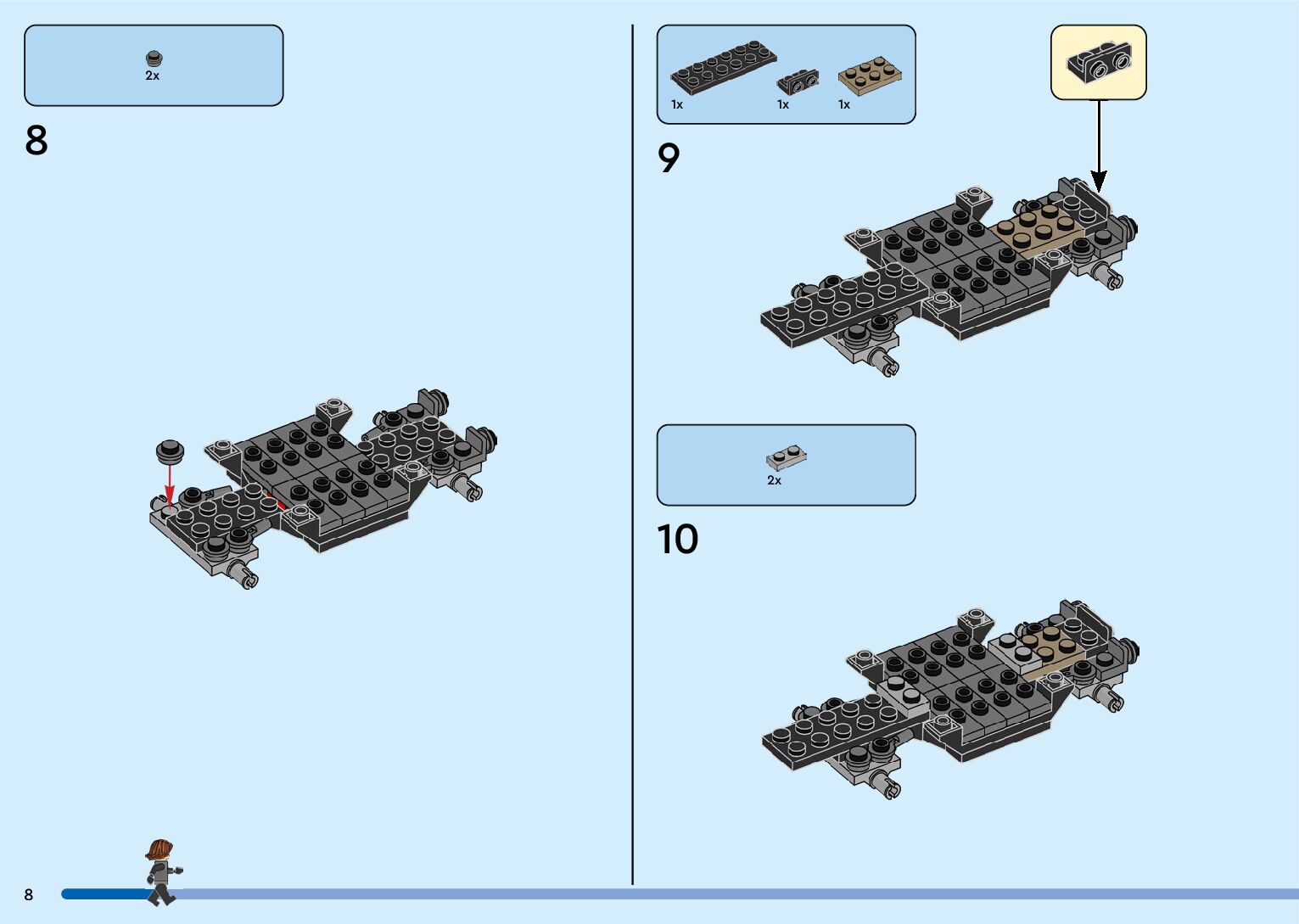 2x

8

1x 1x 1x

9

2x

10

8