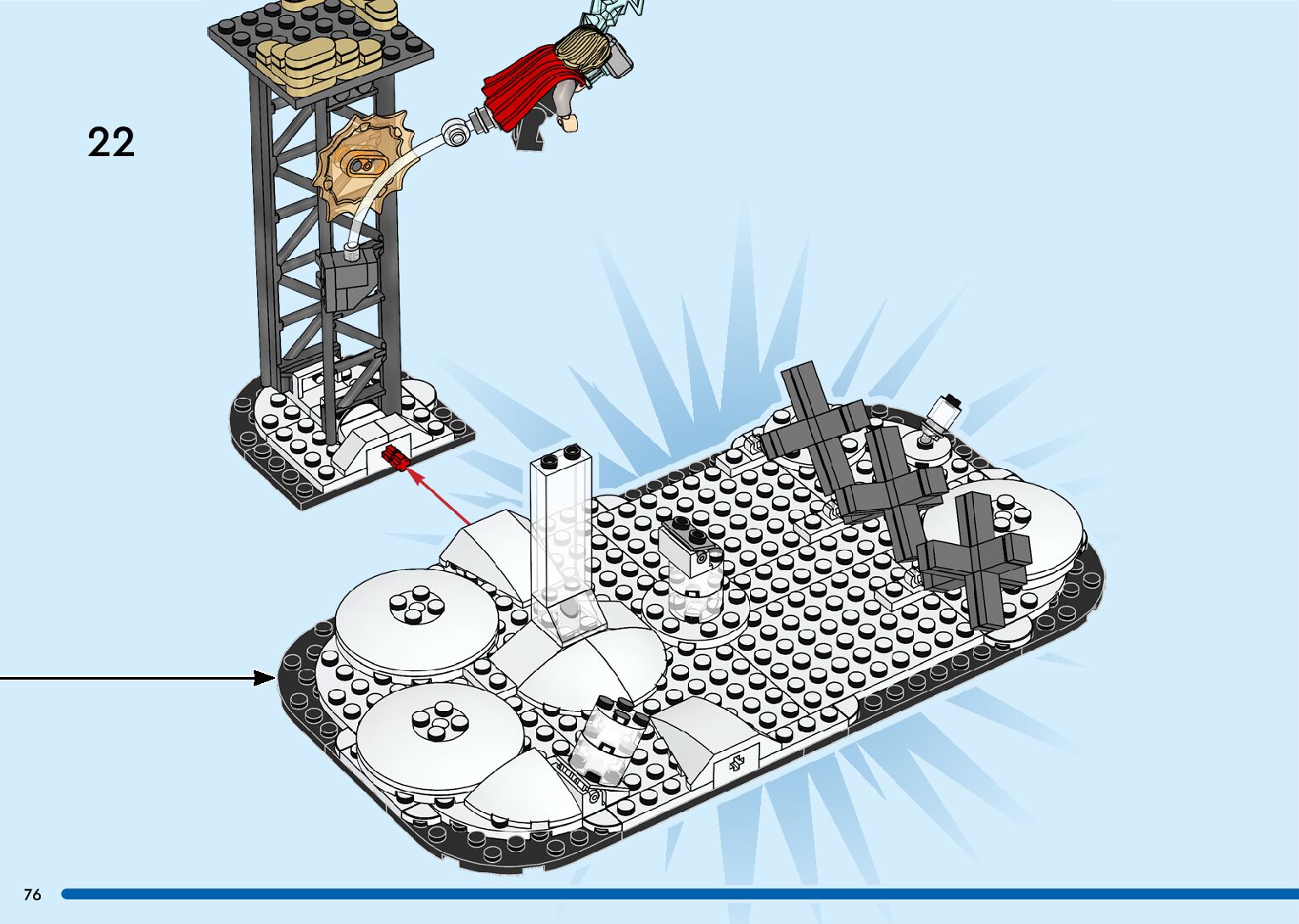 22

76