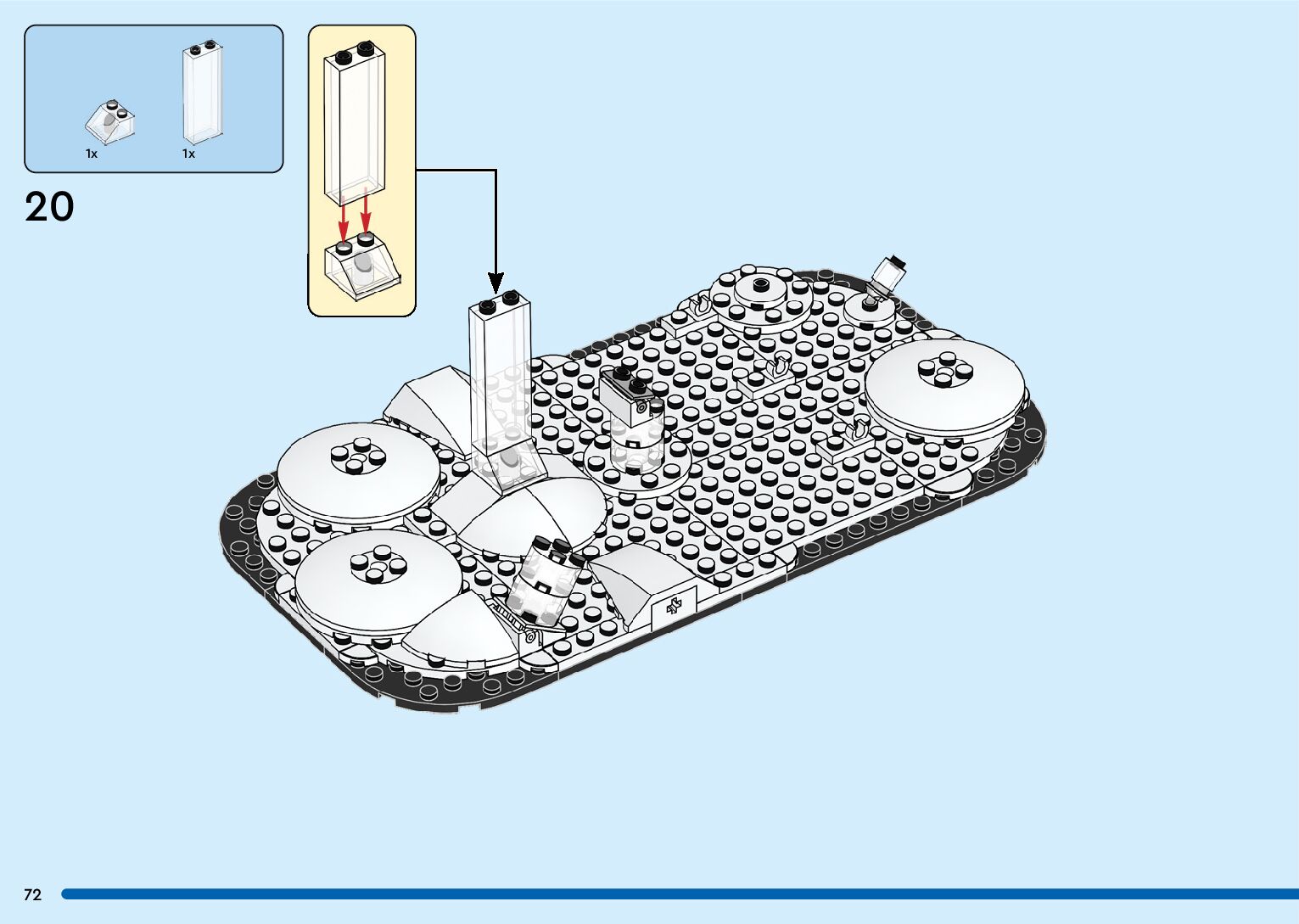 1x
1x

20

72