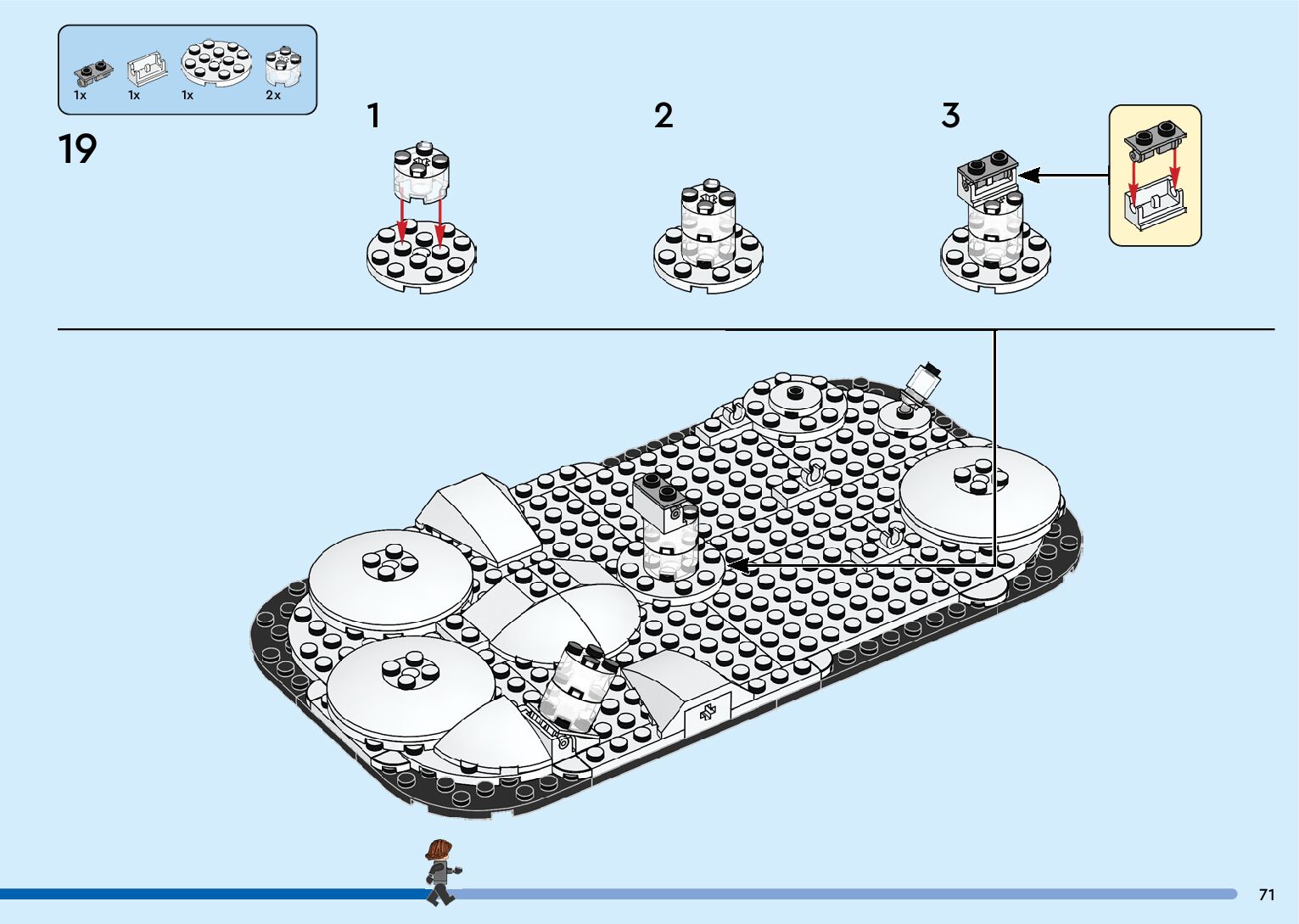 1x 1x 1x 2x

19

1

2

3

71