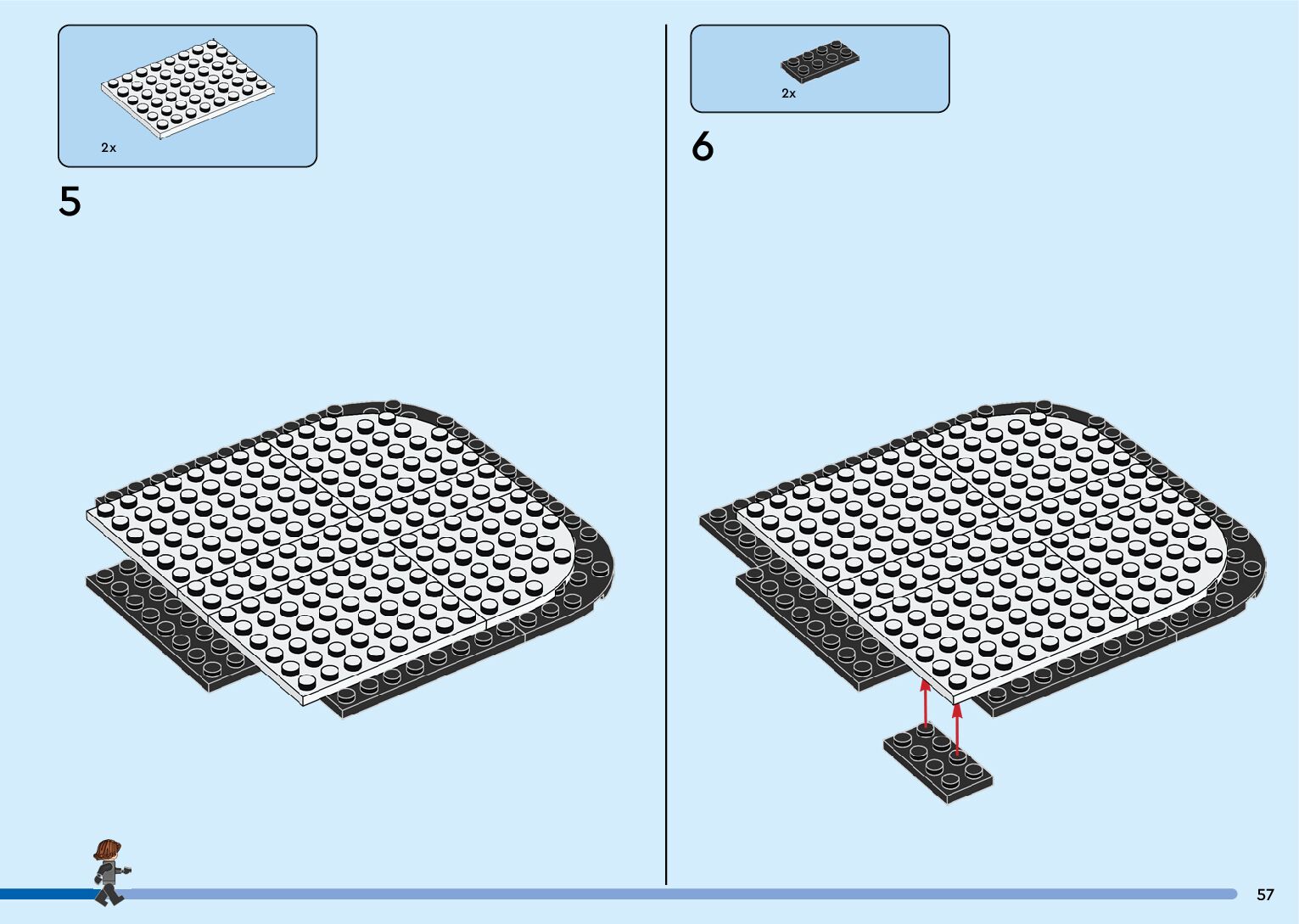 2x

5

2x

6

57