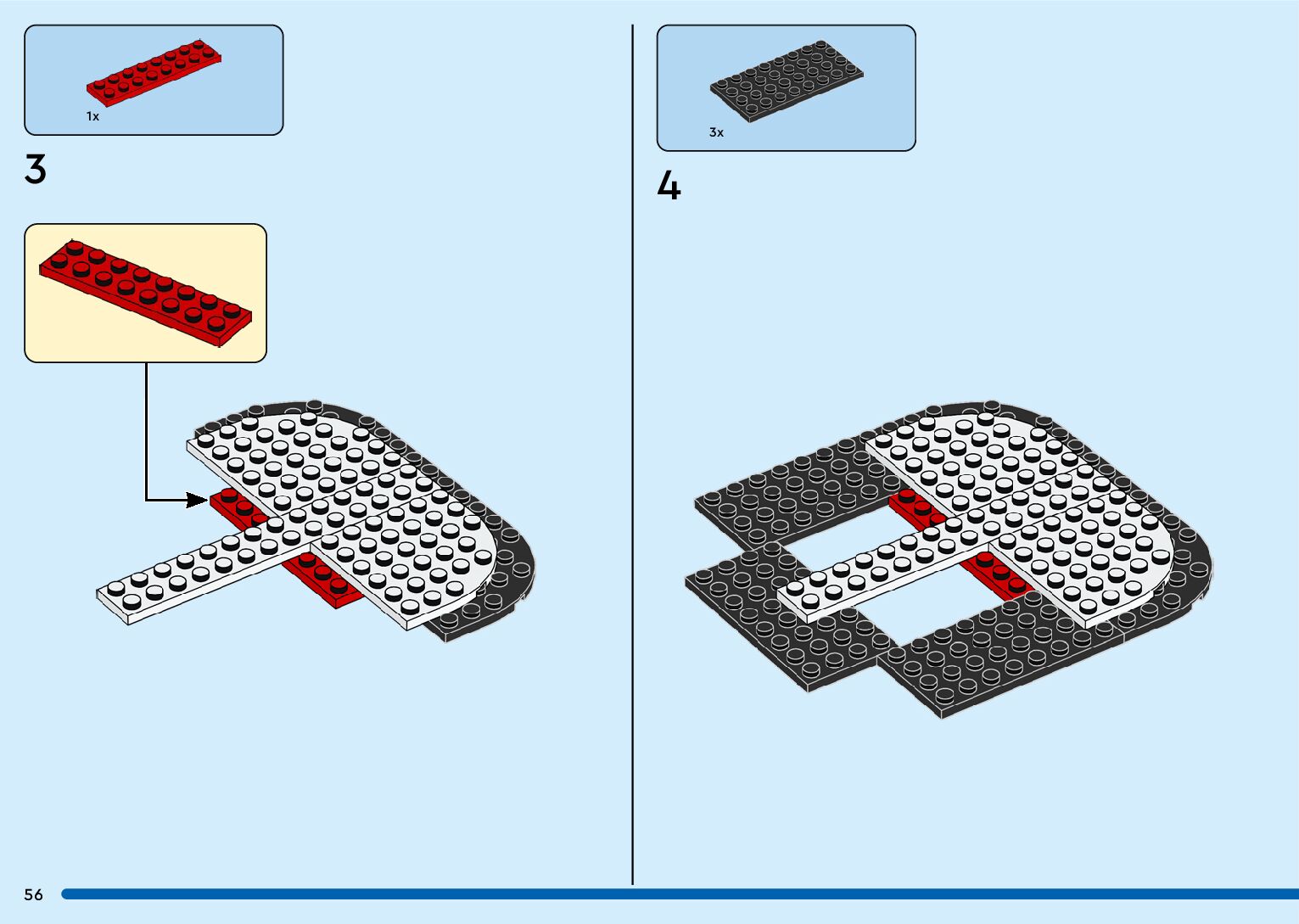 1x

3

3x

4

56