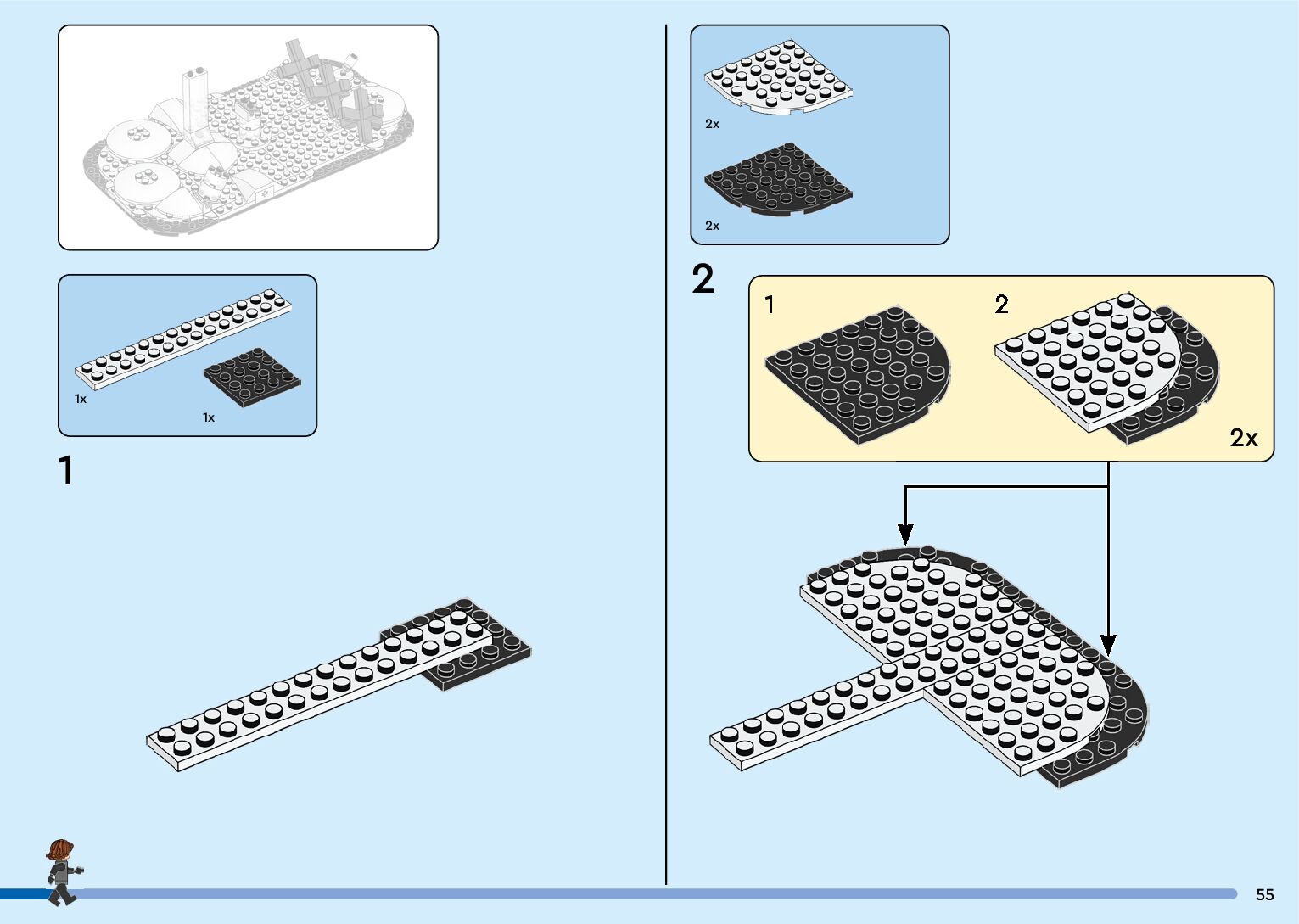 1x

1x

1

2x

2x

2

1

2

2x

55