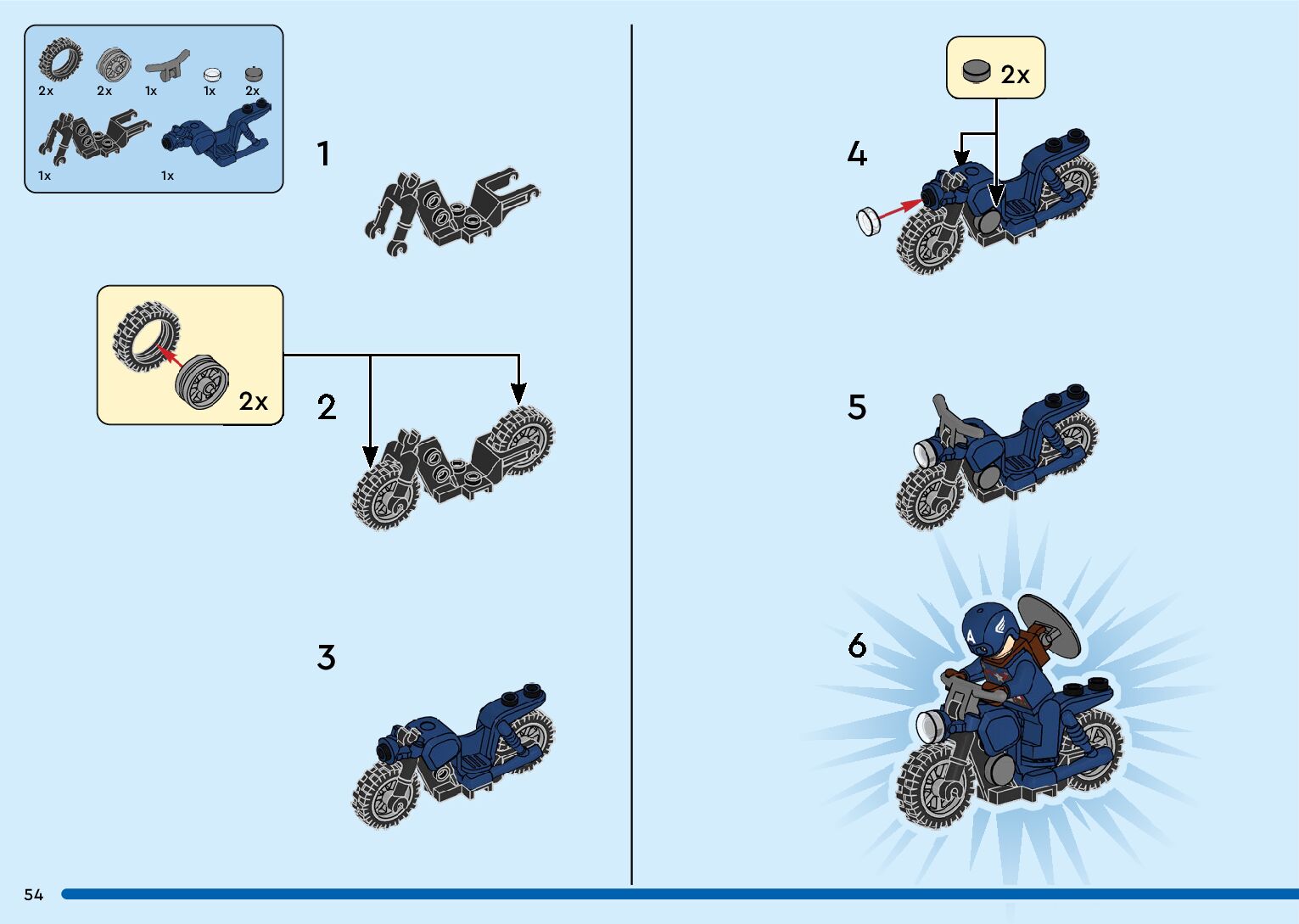 2x 2x 1x 1x 2x
1x 1x

1

2x

2

3

2x

4

5

6

54