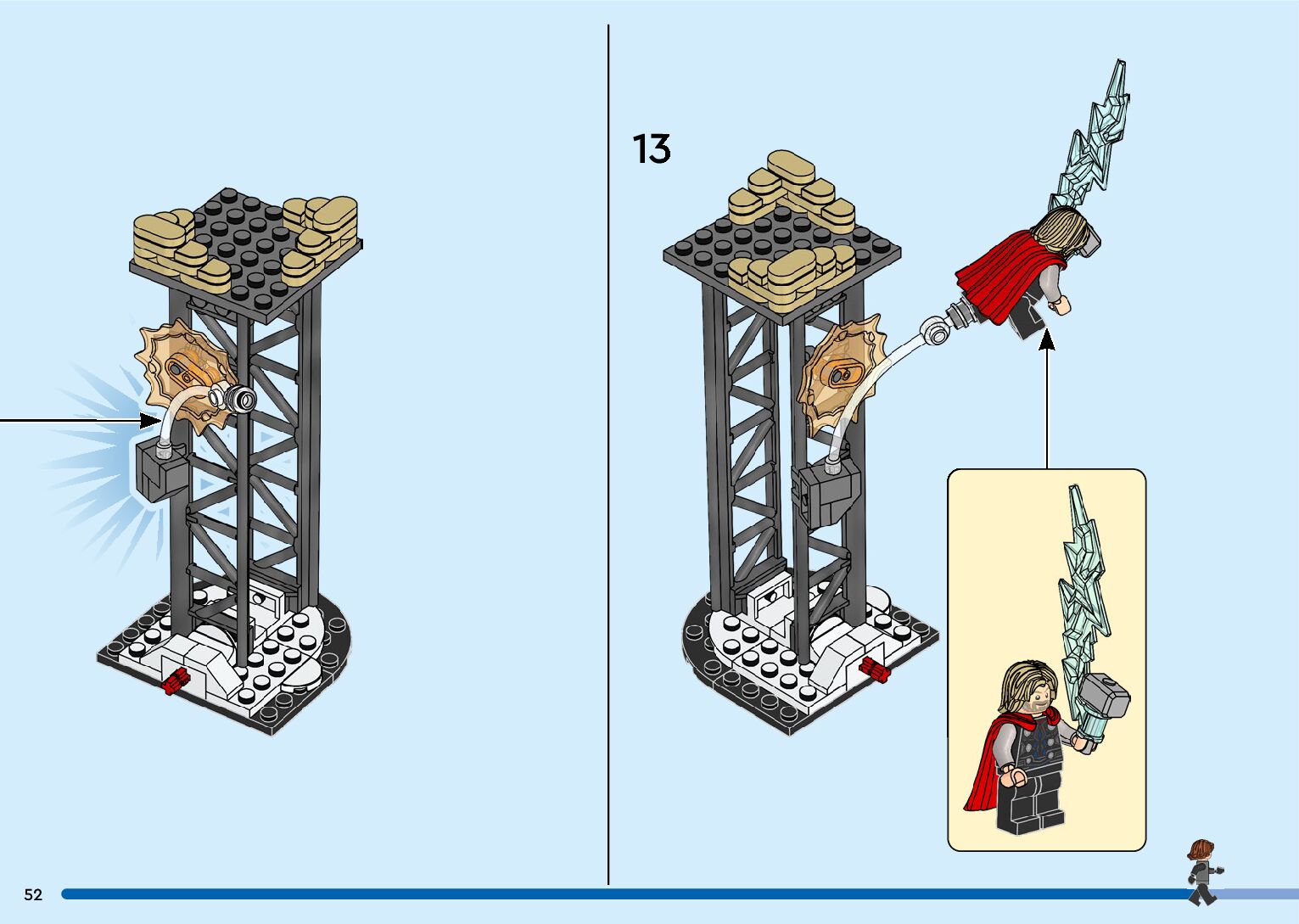 13

52