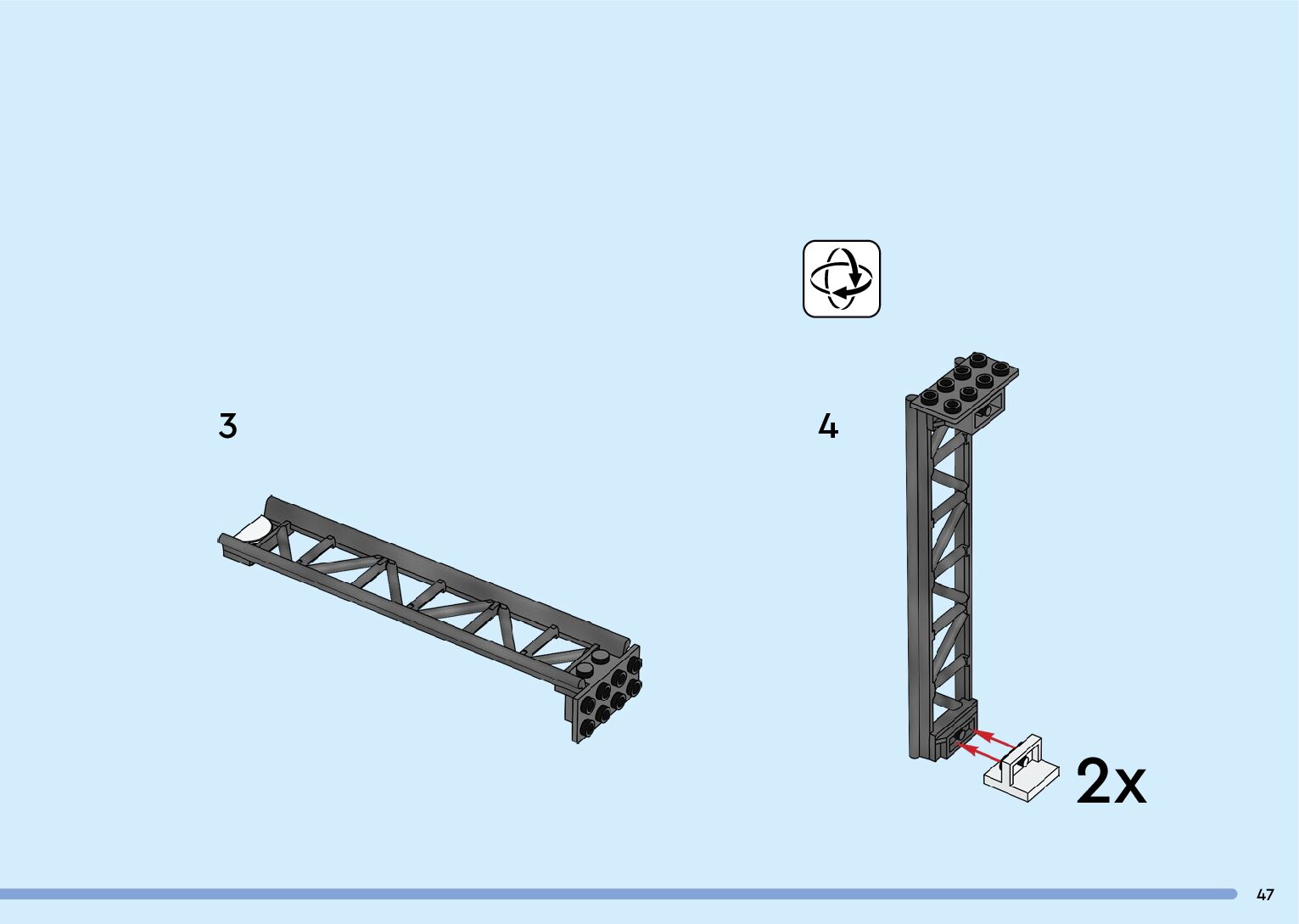 3

4

2x

47