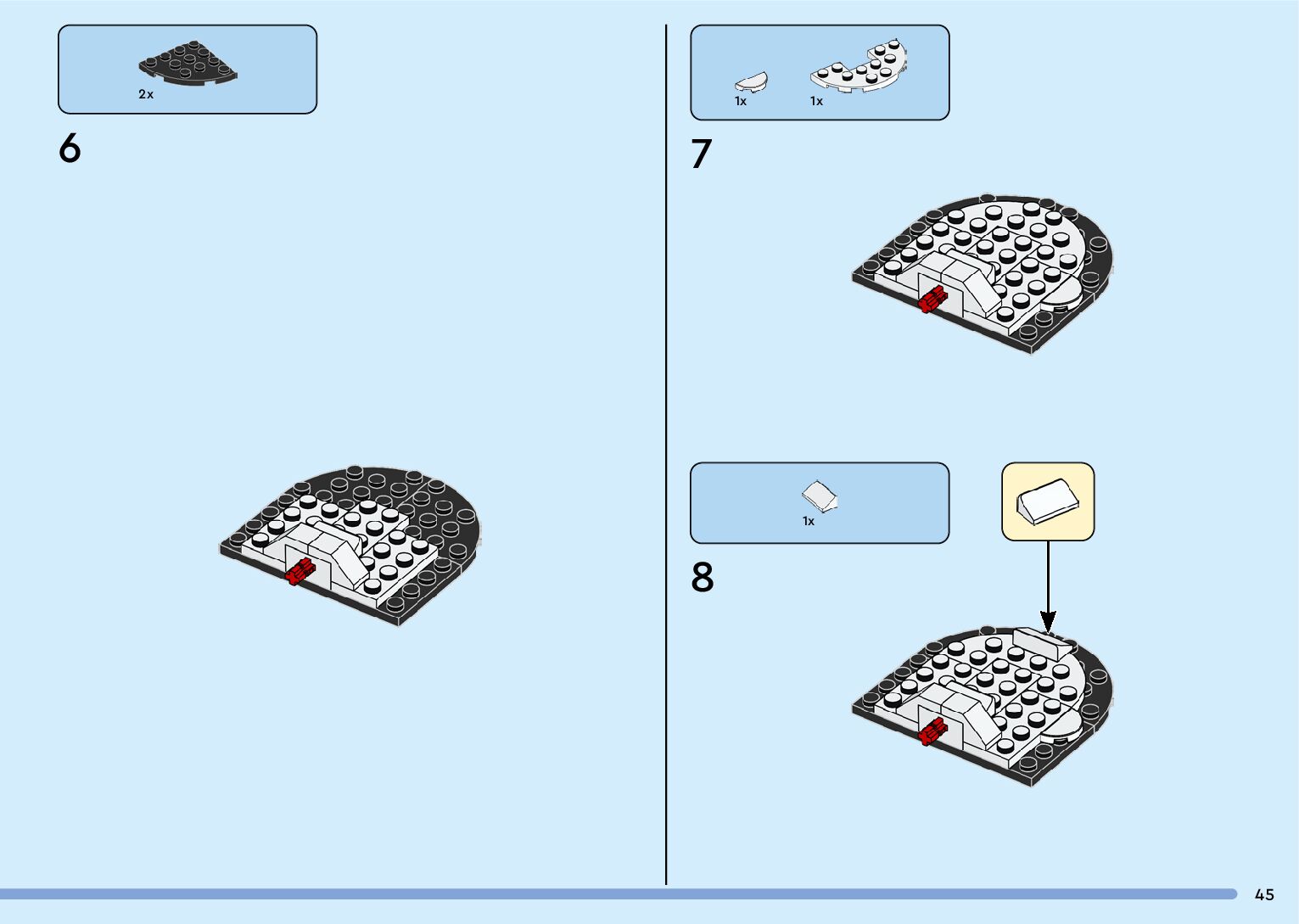 2x

6

1x 1x

7

1x

8

45