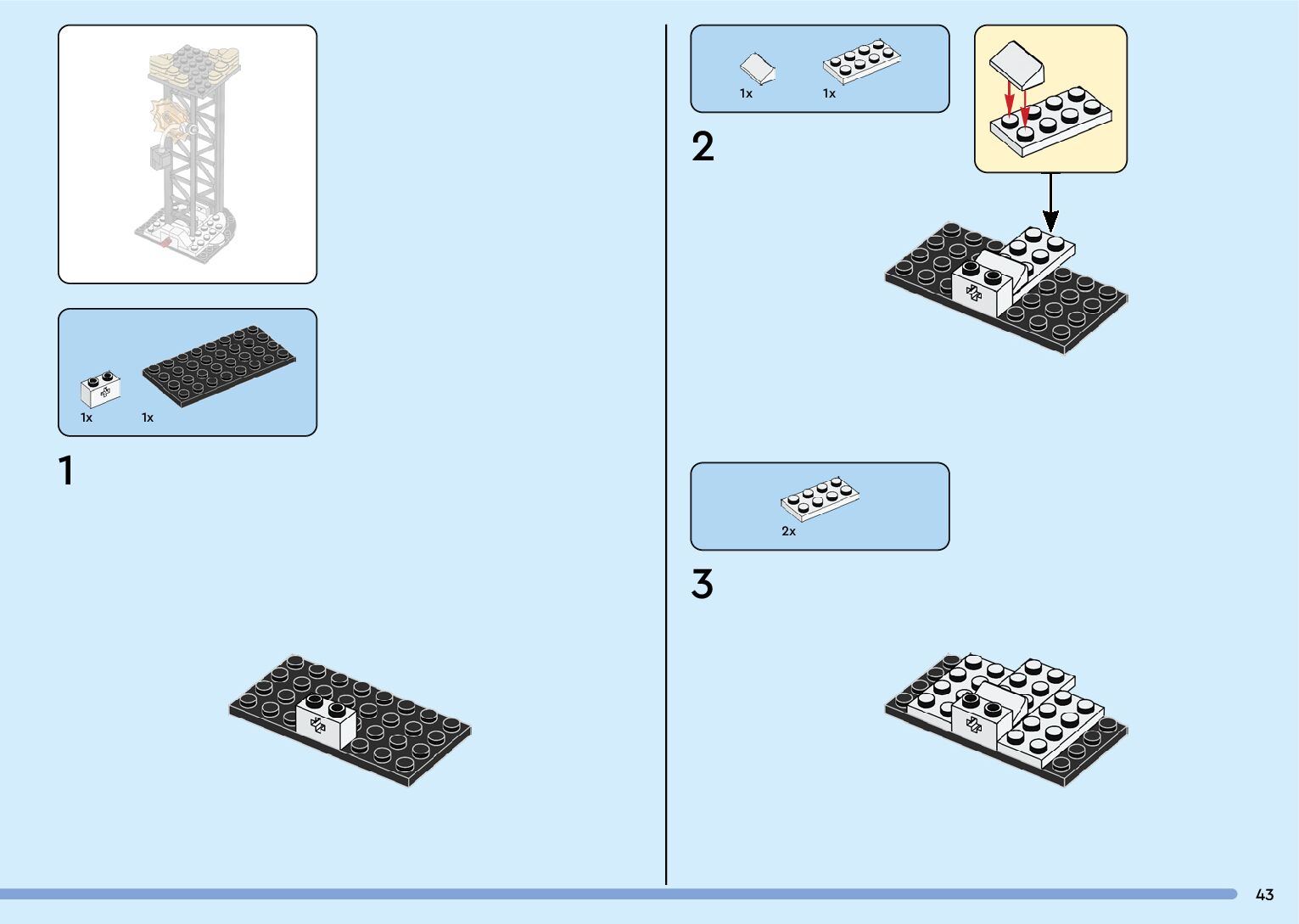 1x 1x

1

1x 1x

2

2x

3

43