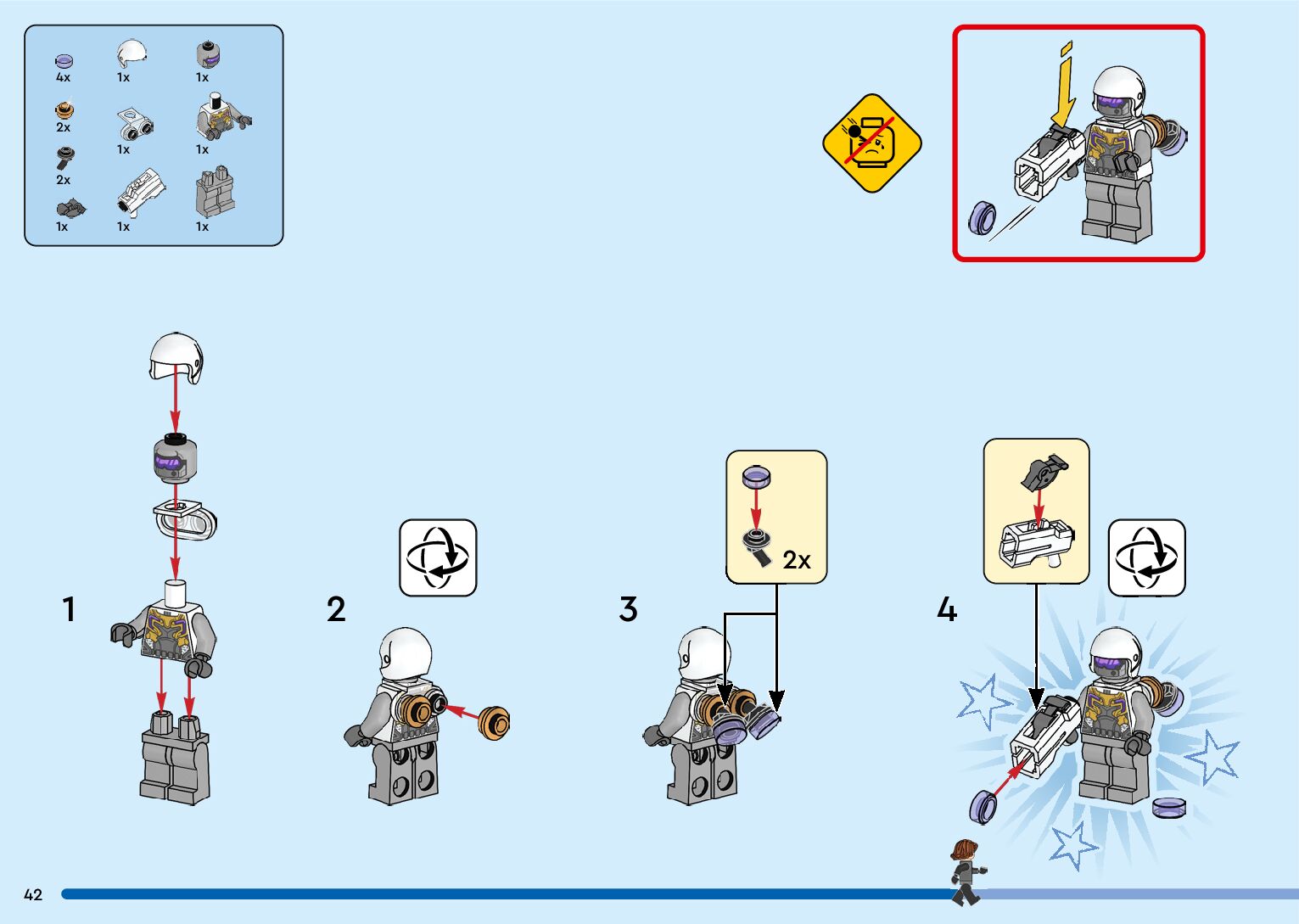 4x 1x 1x
2x 1x 1x
2x
1x 1x 1x

1

2

3

2x

4

42