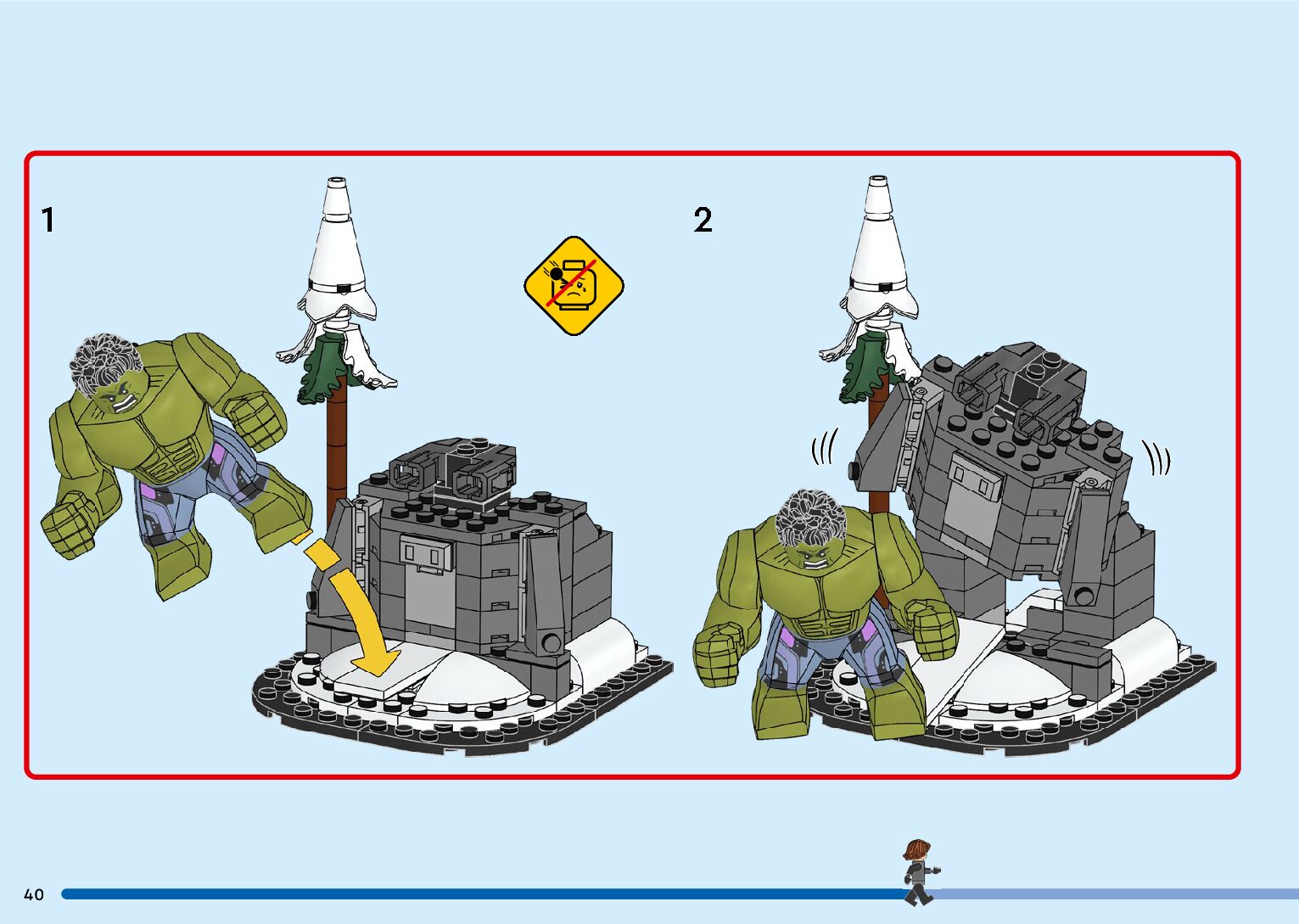 1

2

40