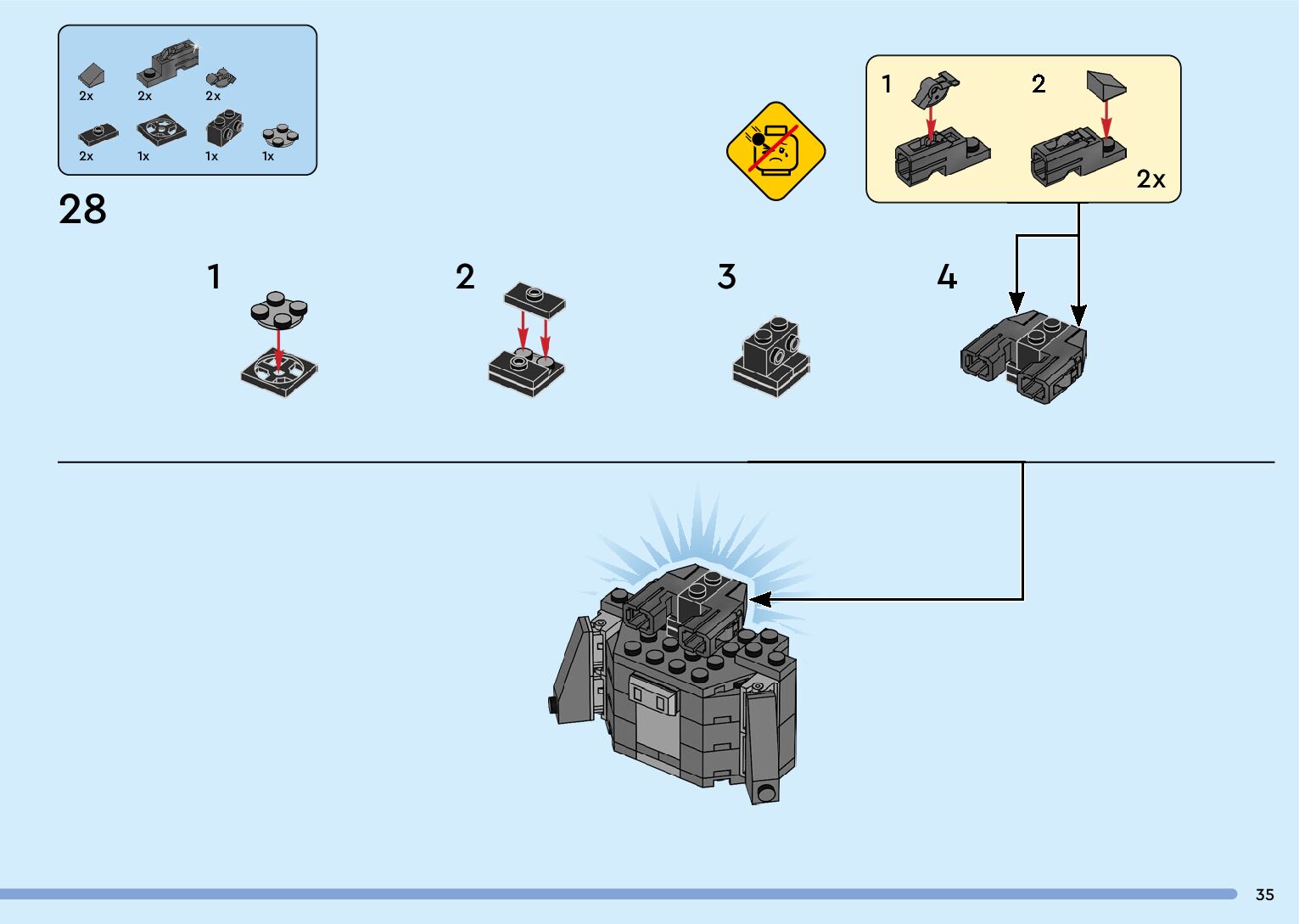 2x 2x 2x
2x 1x 1x 1x

28

1
2
2x

1
2
3
4

35