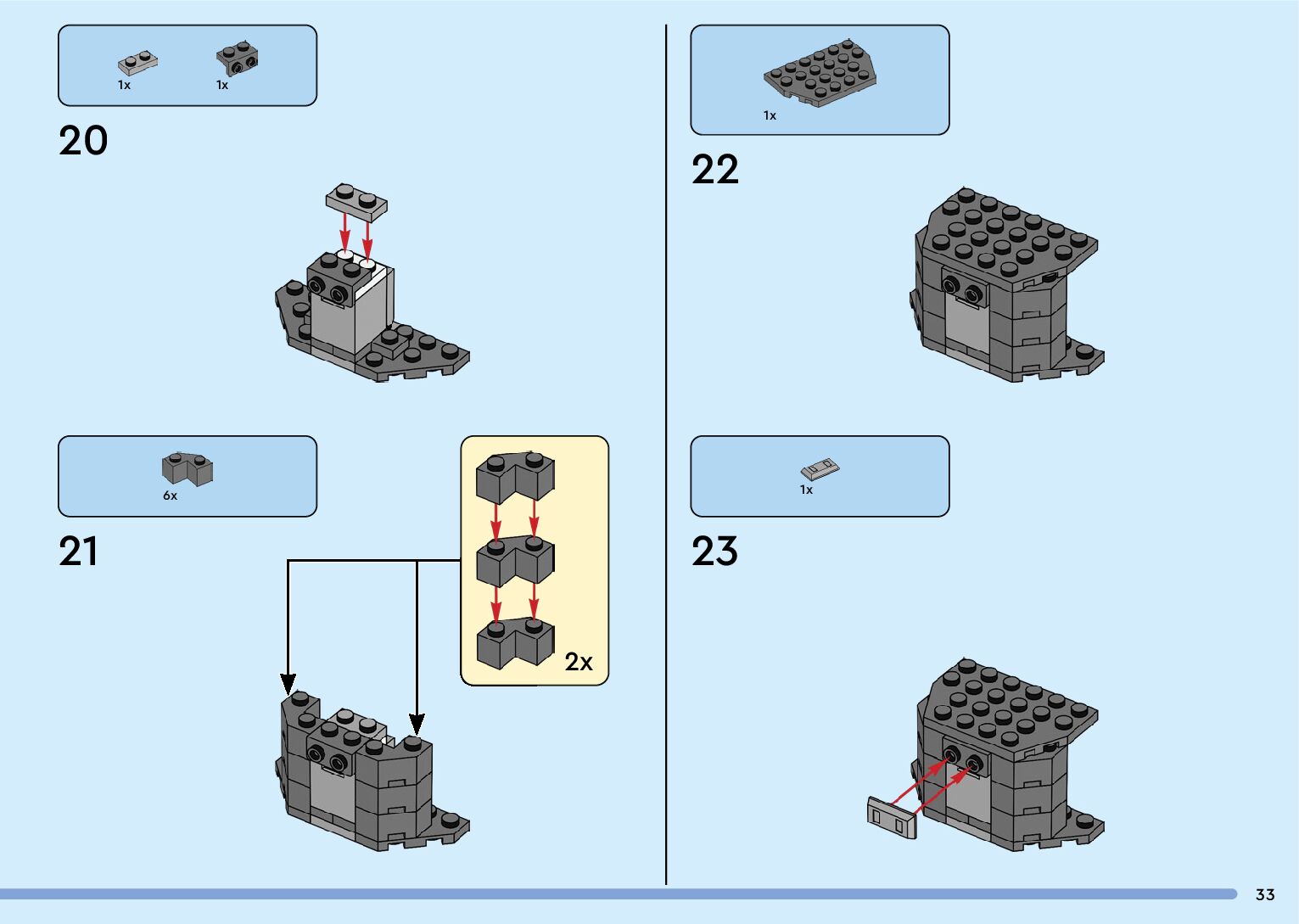 1x 1x

20

6x

21

2x

1x

22

1x

23

33