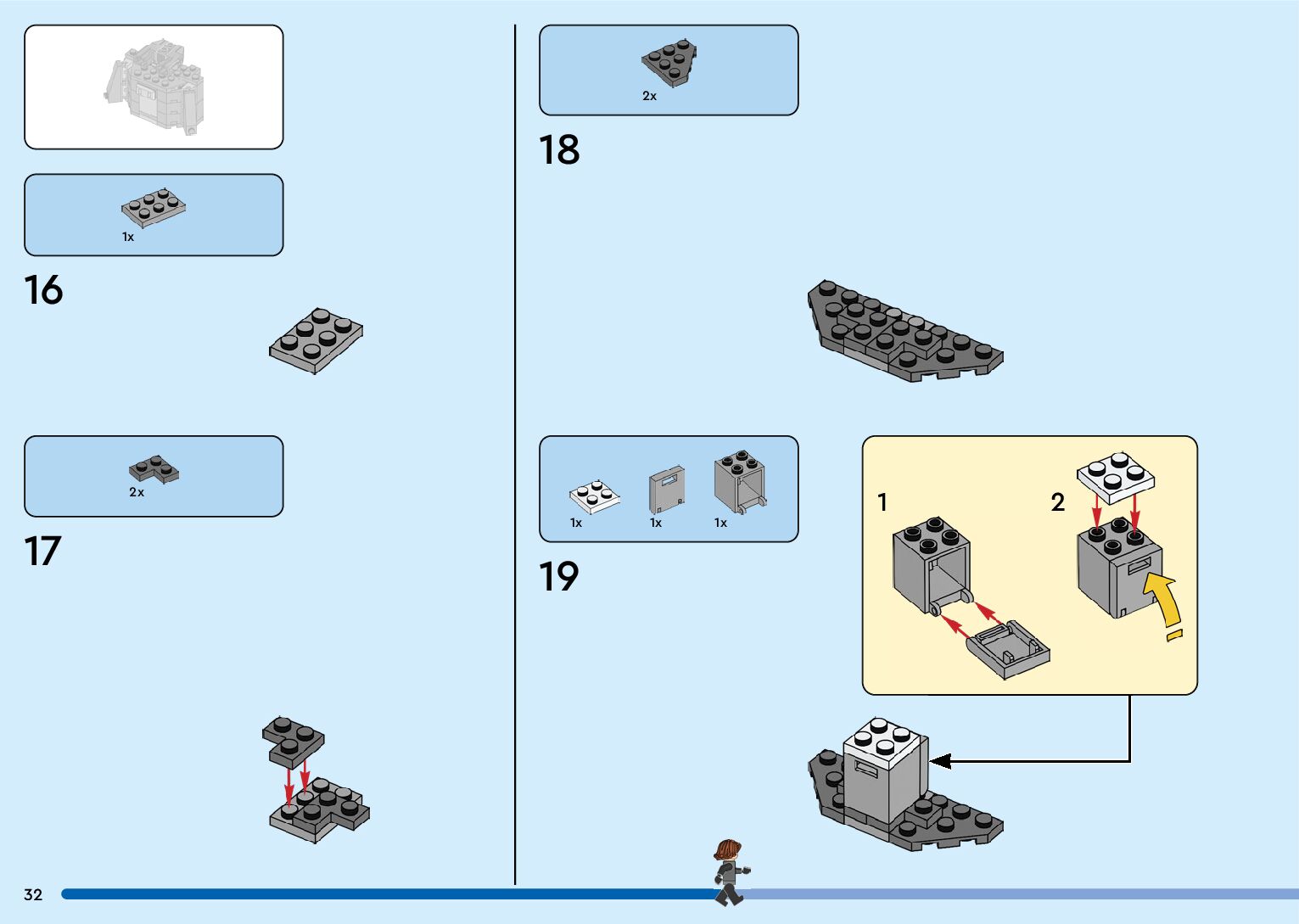 1x

16

2x

17

2x

18

1x
1x
1x

19

1

2

32