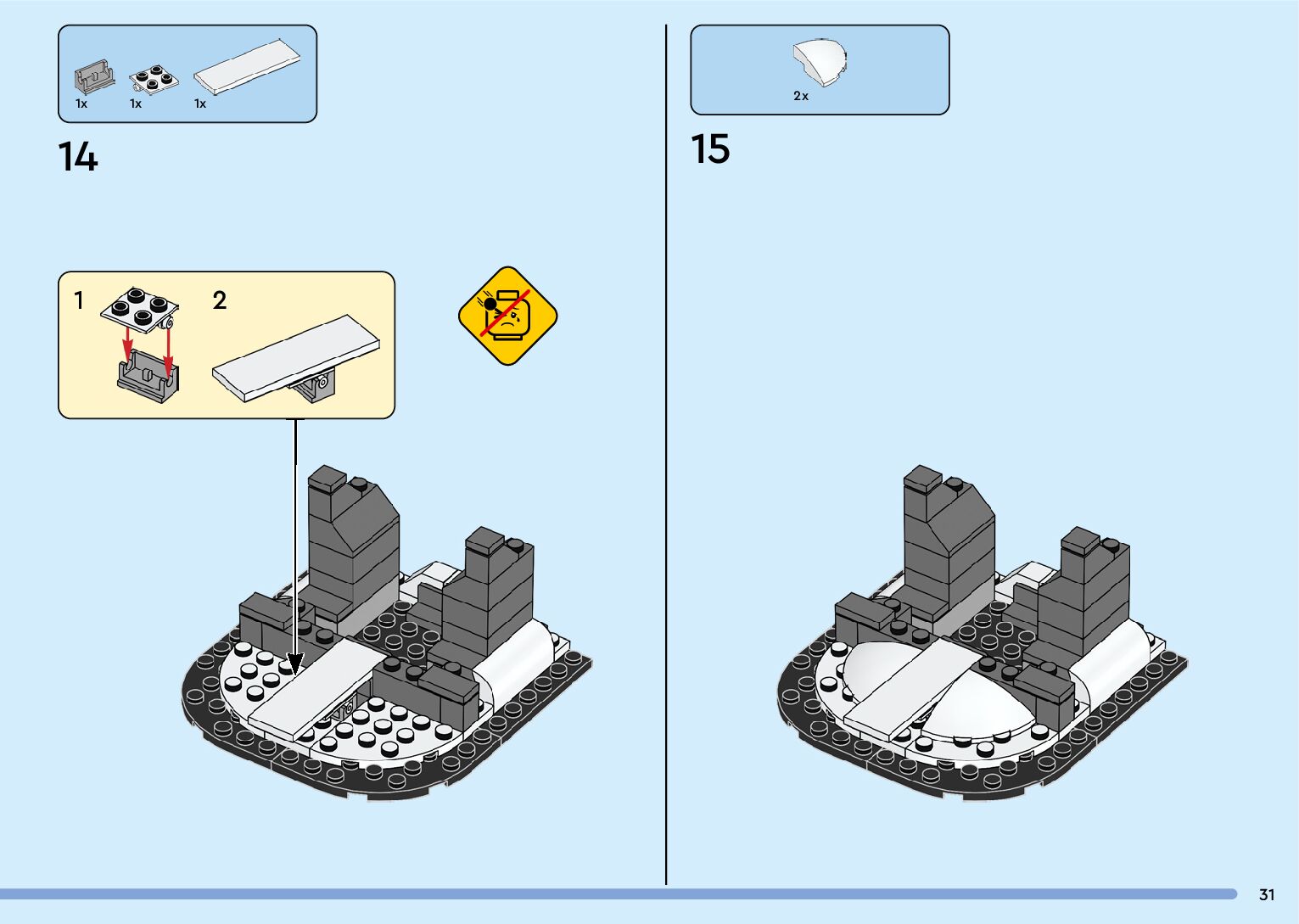 1x 1x 1x

14

1 2

2x

15

31