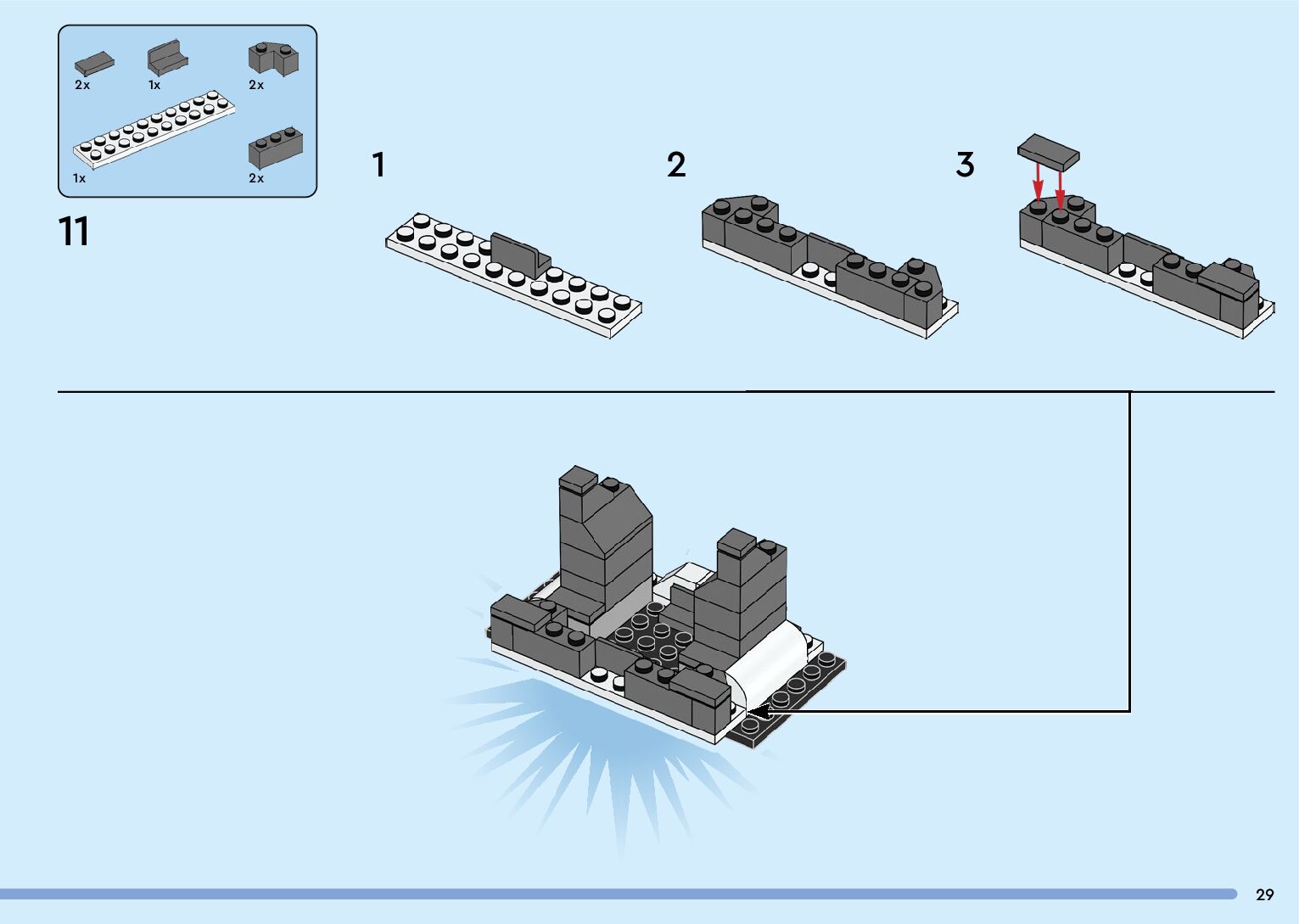 2x
1x
2x
1x
2x

11

1

2

3

29