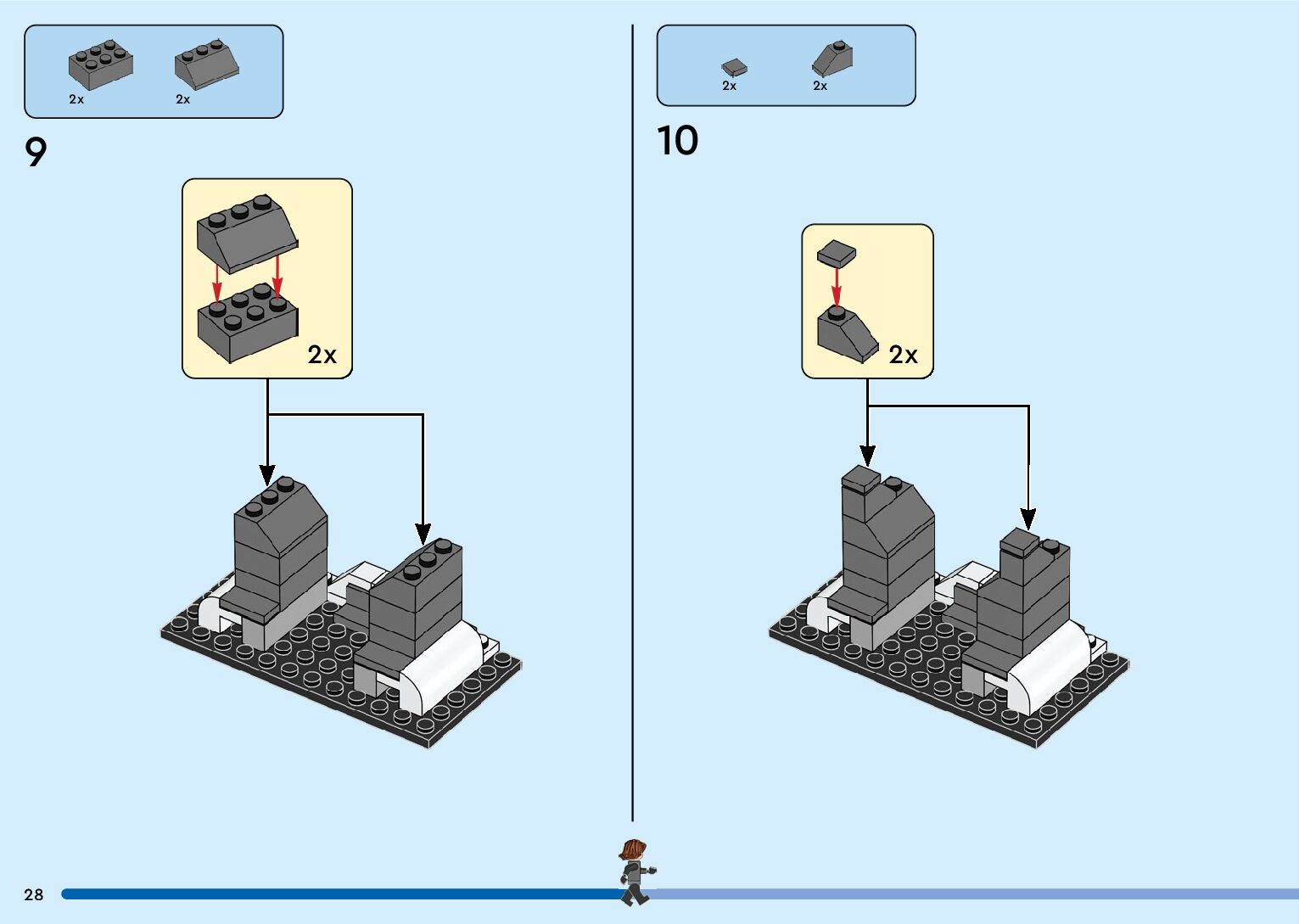 2x 2x

9

2x

2x 2x

10

2x

28