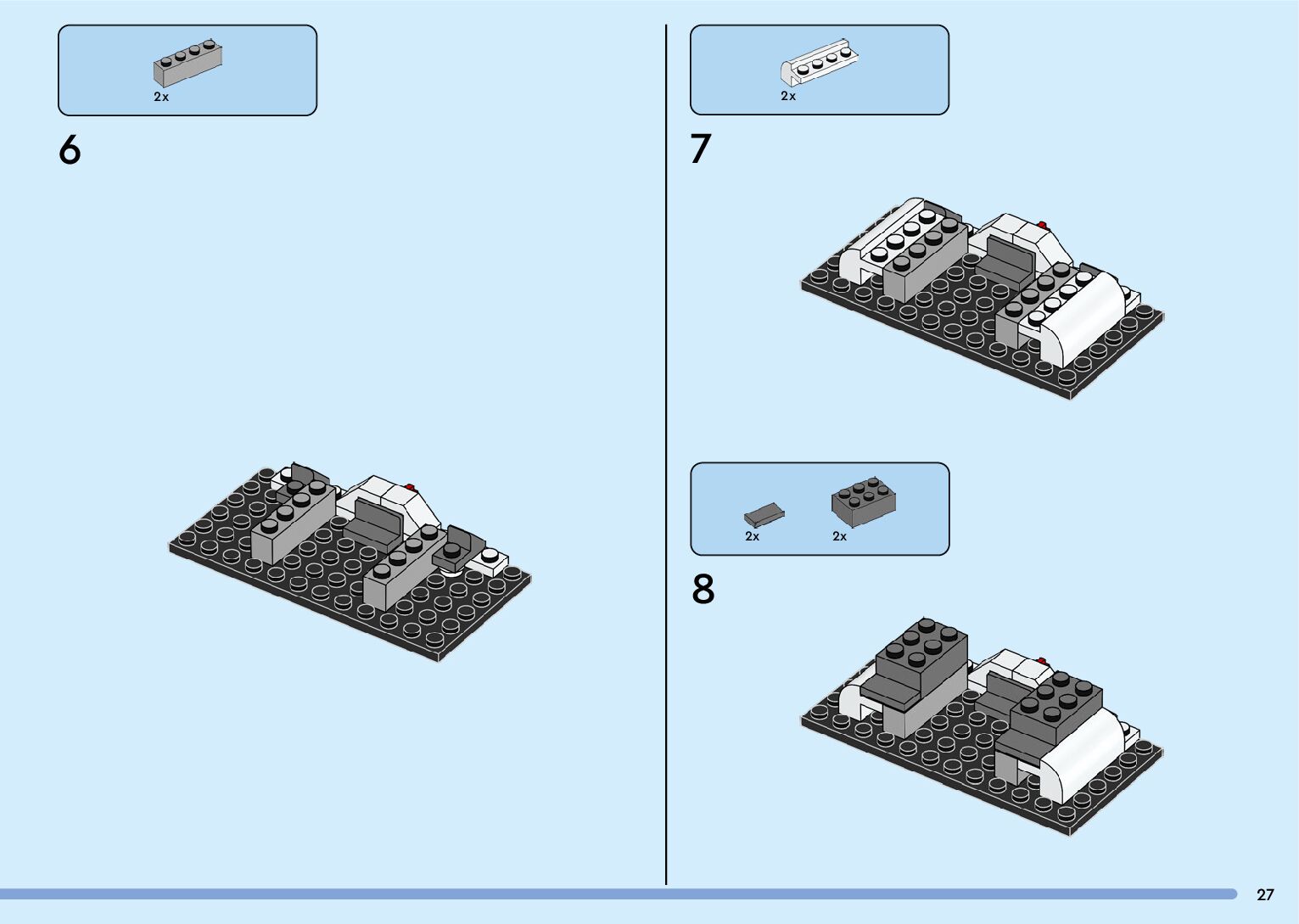 2x

6

2x

7

2x 2x

8

27