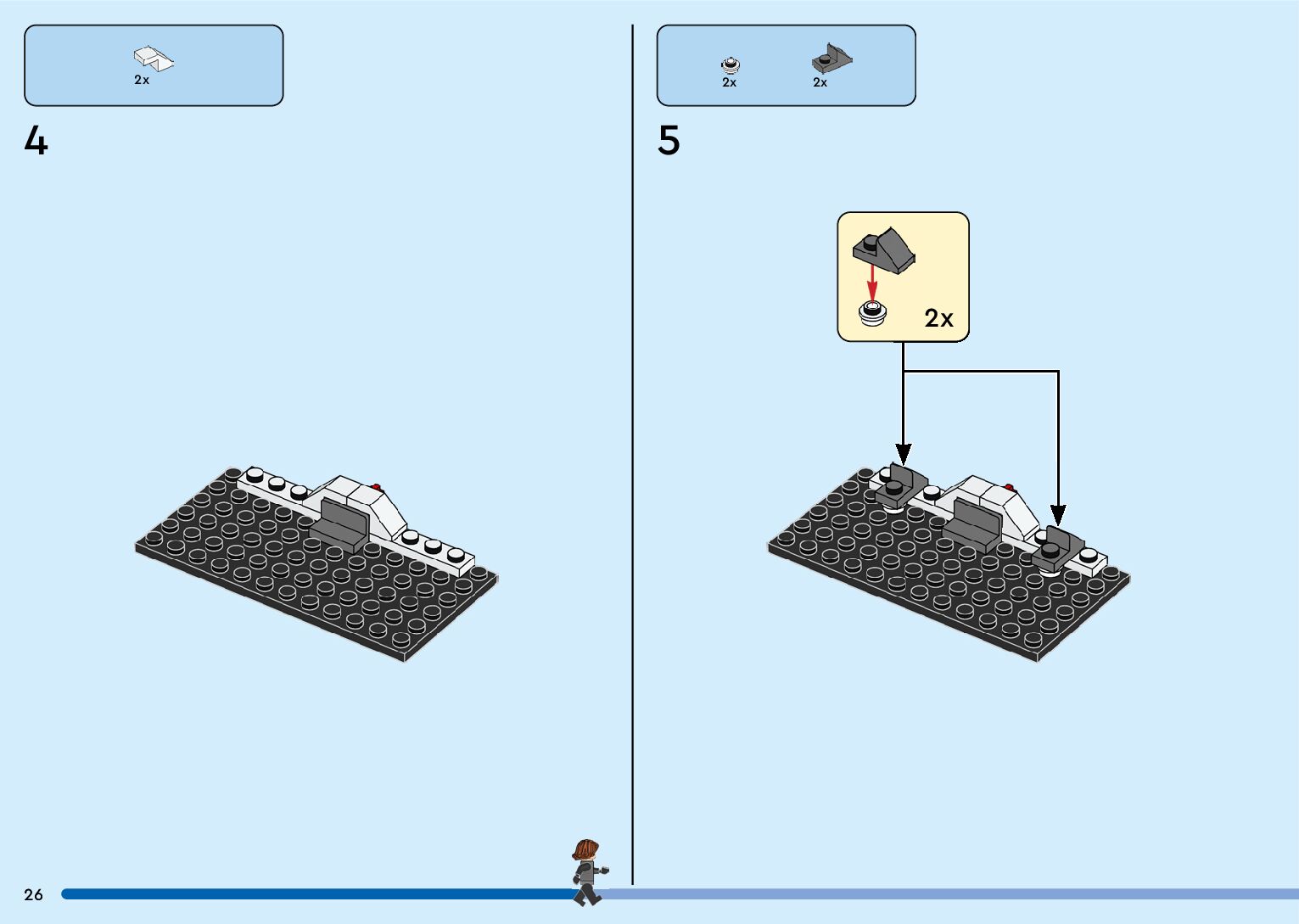 2x

4

2x 2x

5

2x

26