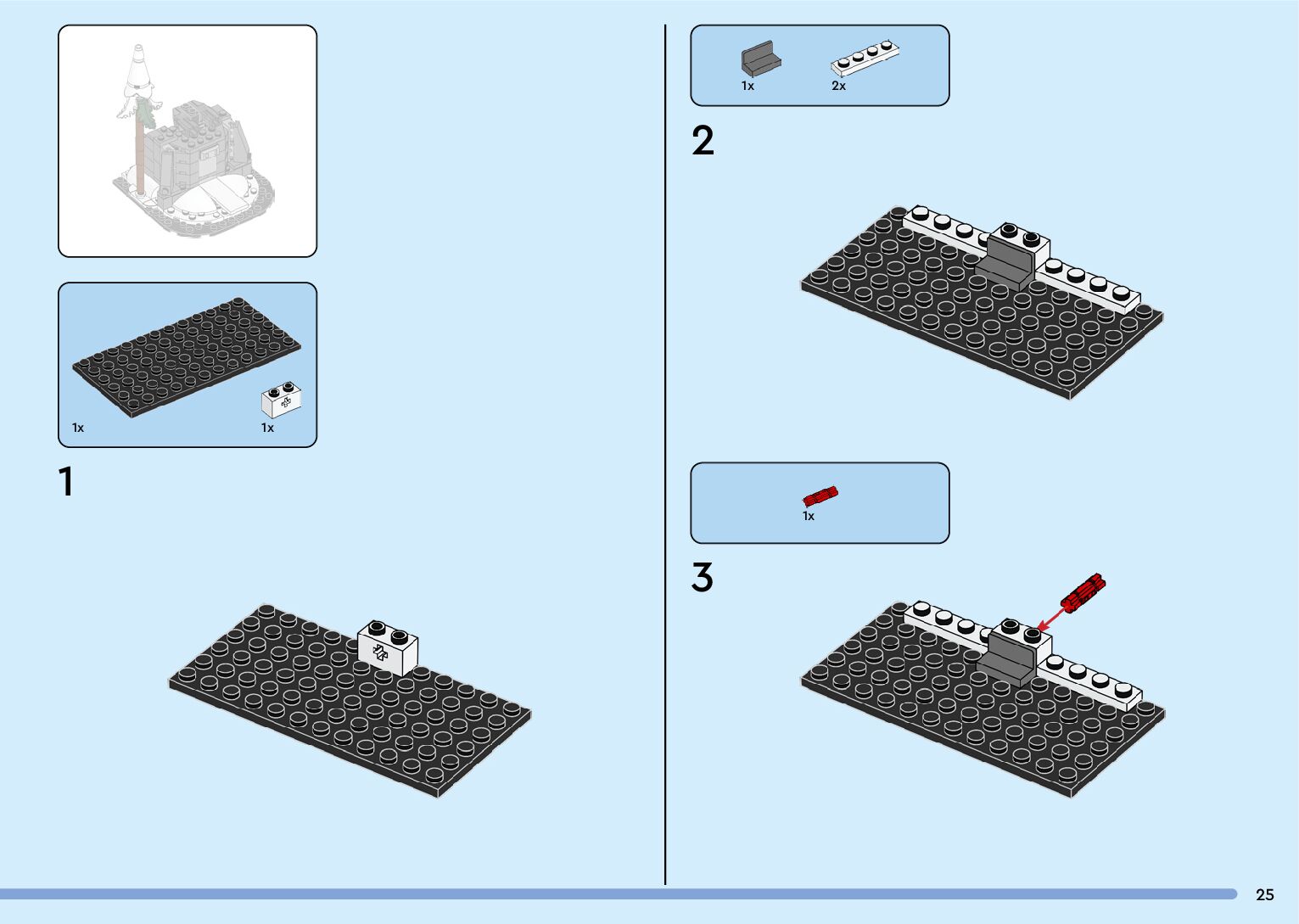 1x

1x

1

1x

2x

2

1x

3

25