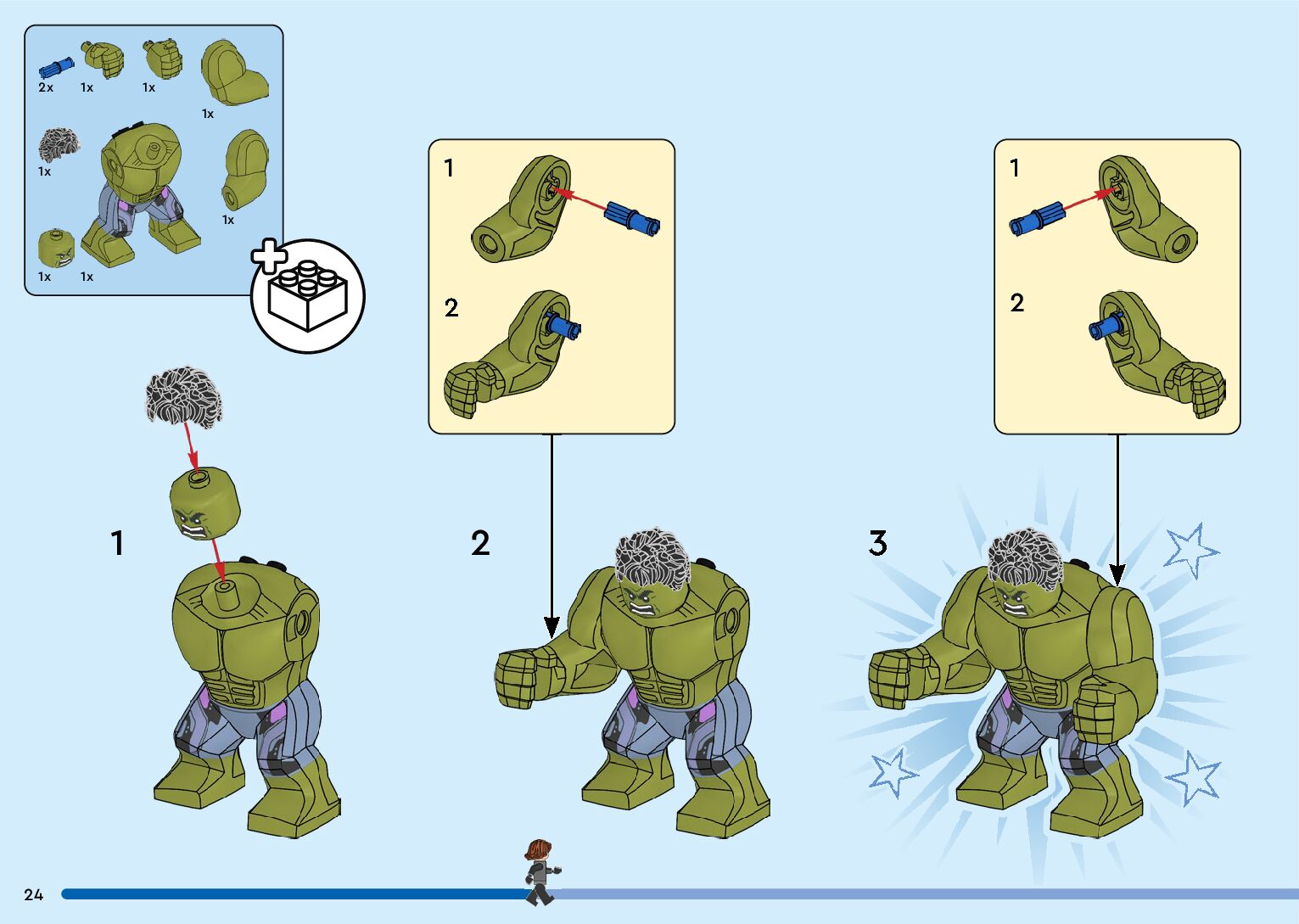 2x 1x 1x
1x
1x
1x
1x 1x

1
2

1
2

1
2
3

24