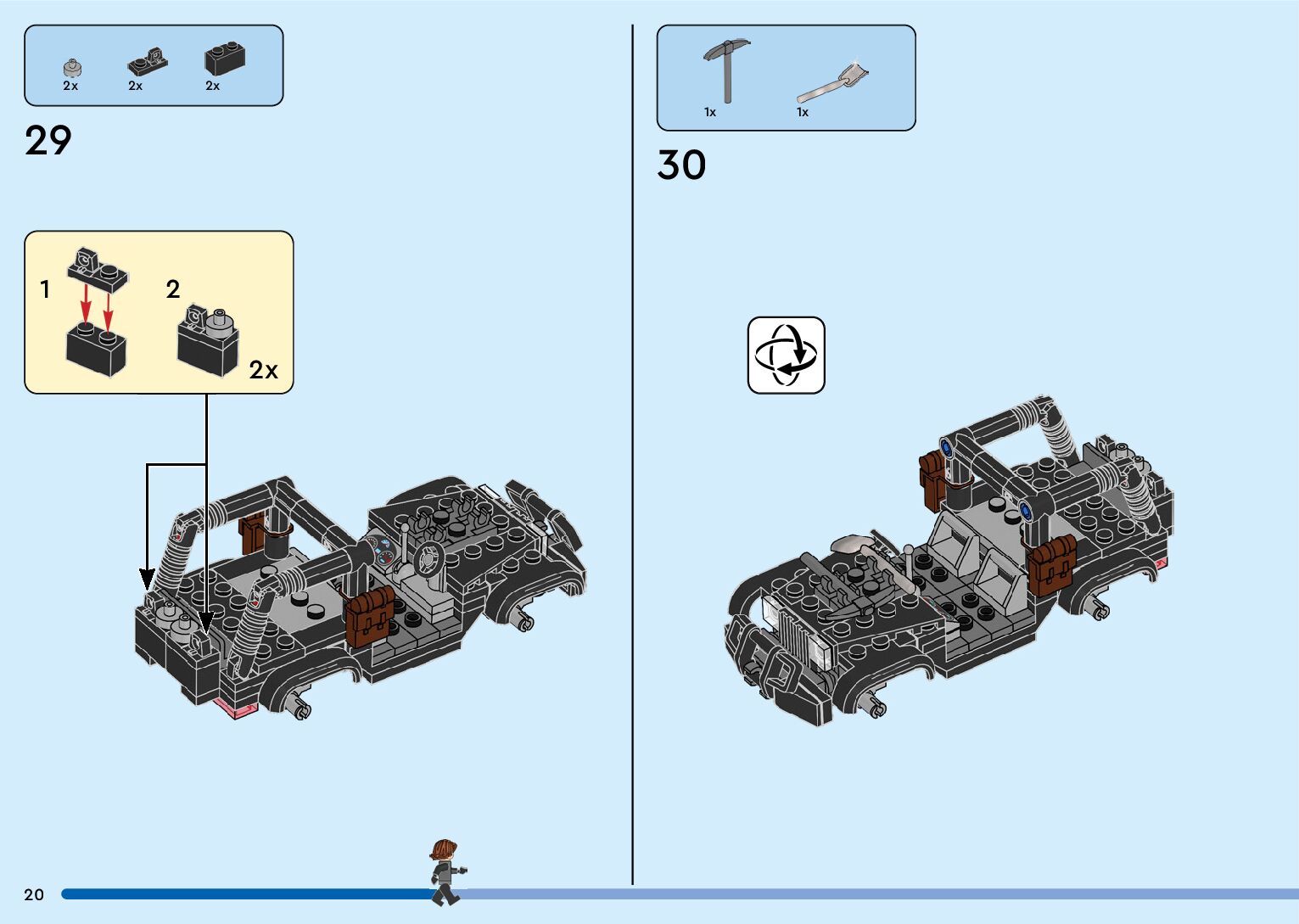 2x 2x 2x

29

1

2

2x

1x 1x

30

20