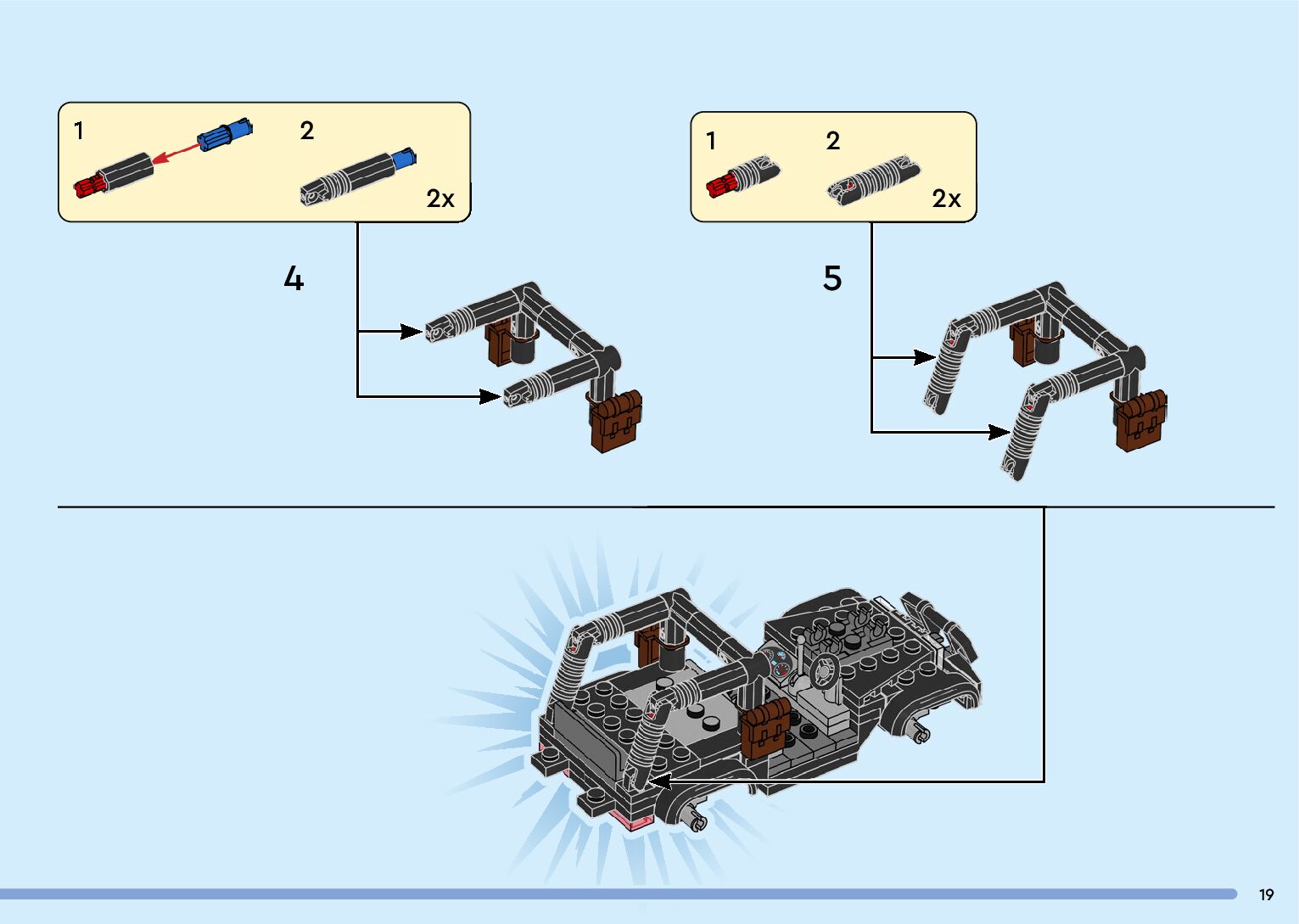 1

2

2x

4

1

2

2x

5

19