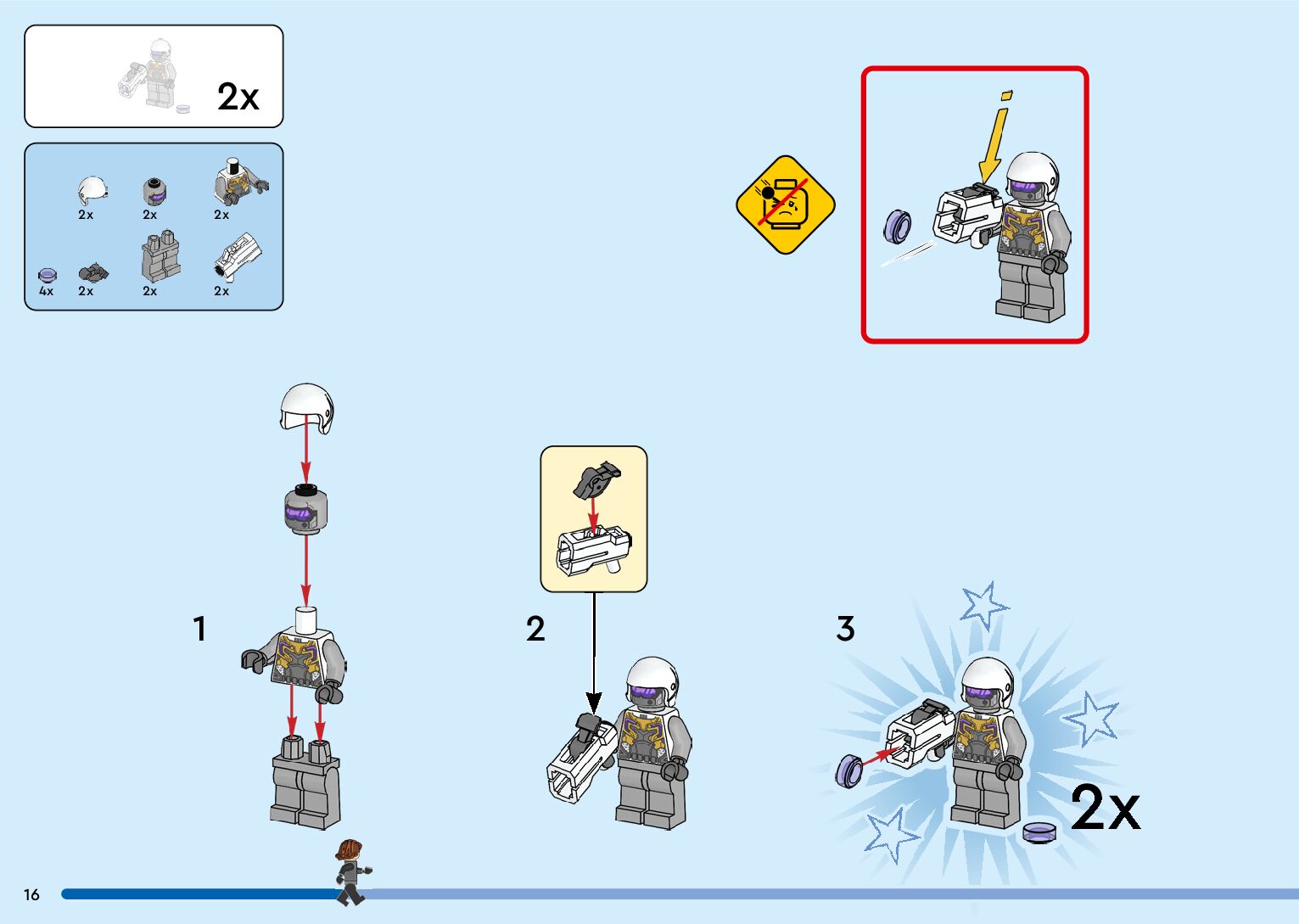 2x

2x
2x
2x
4x
2x
2x
2x

1

2

3

2x

16