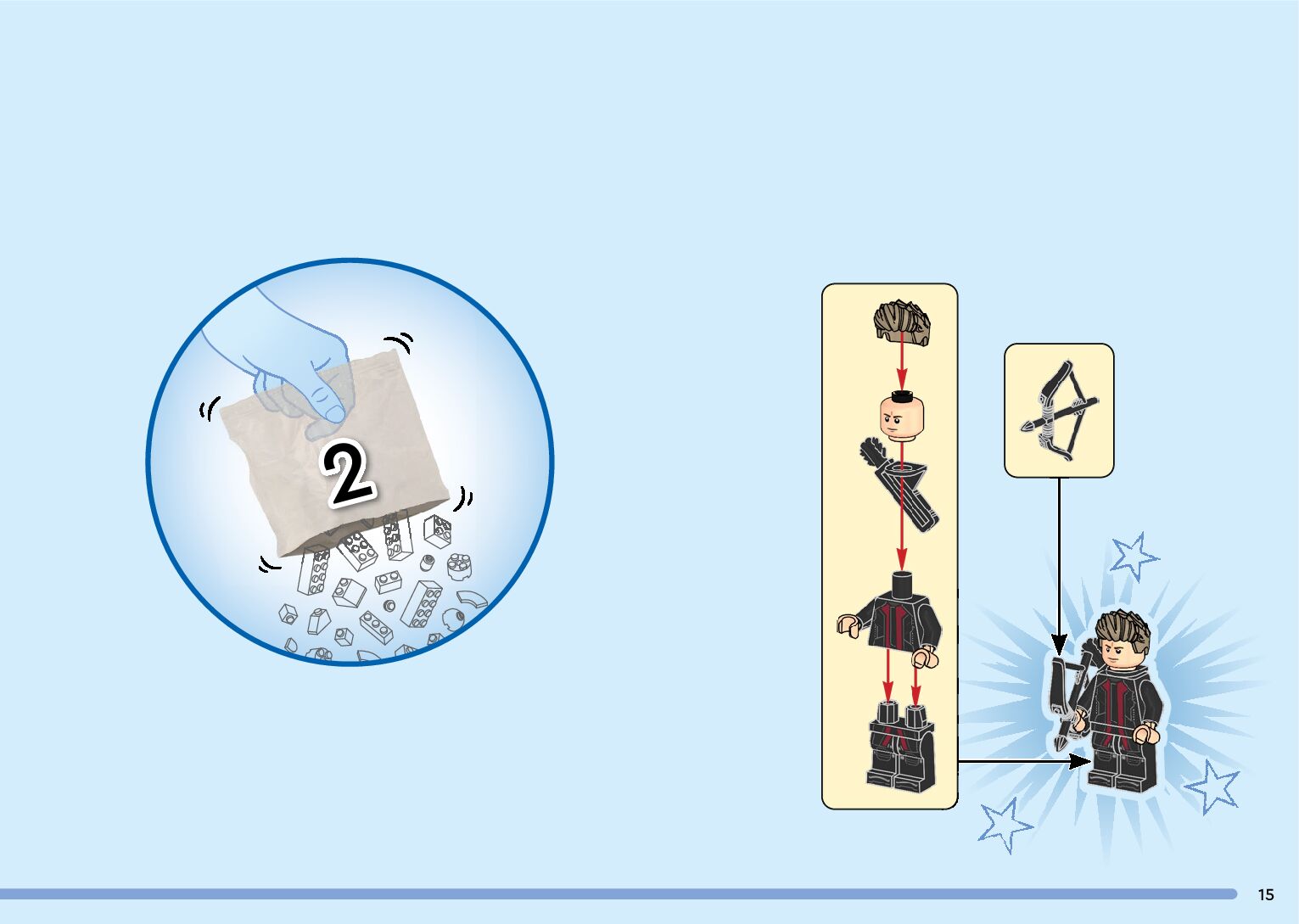 2

15