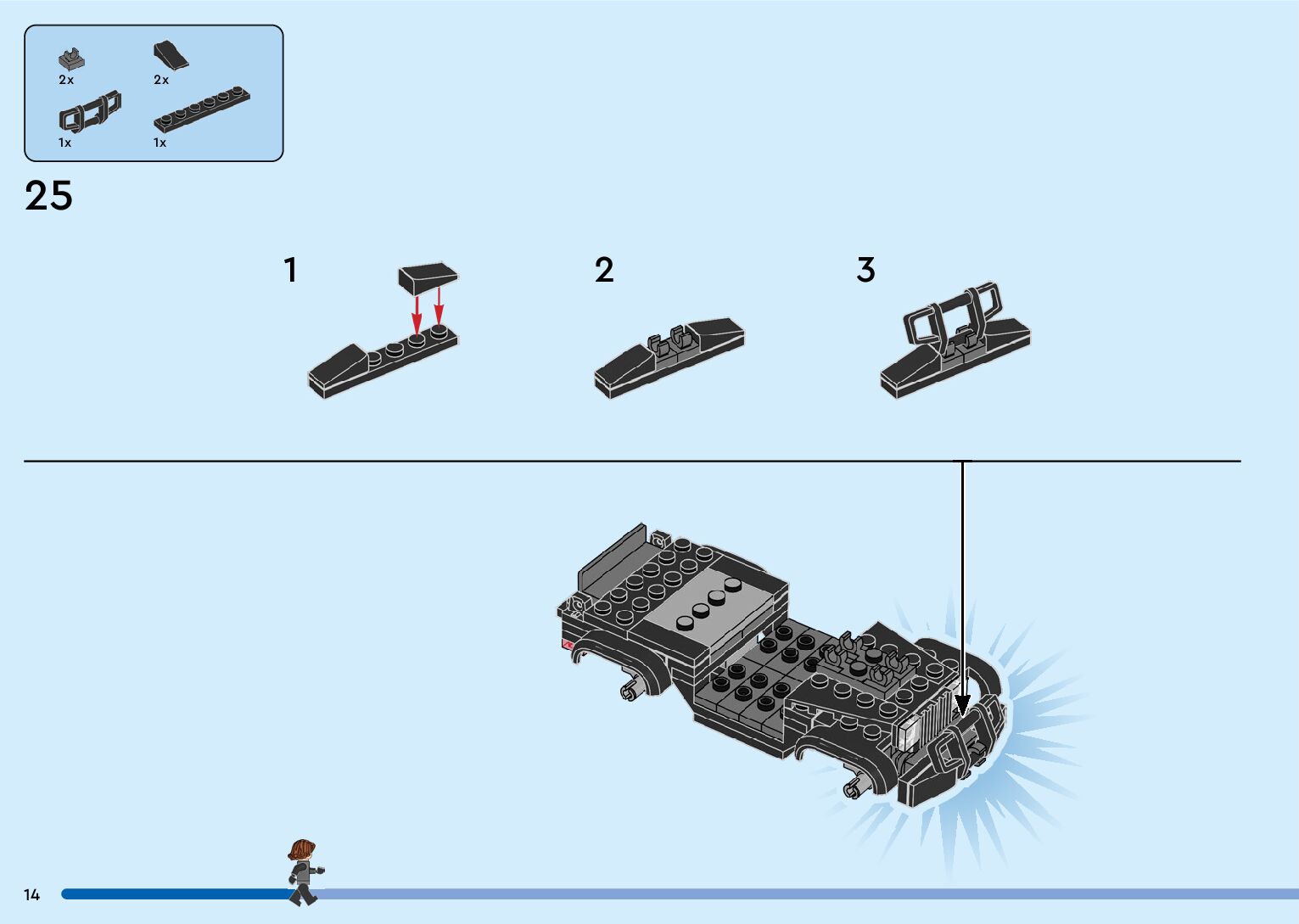 2x
2x
1x
1x

25

1

2

3

14