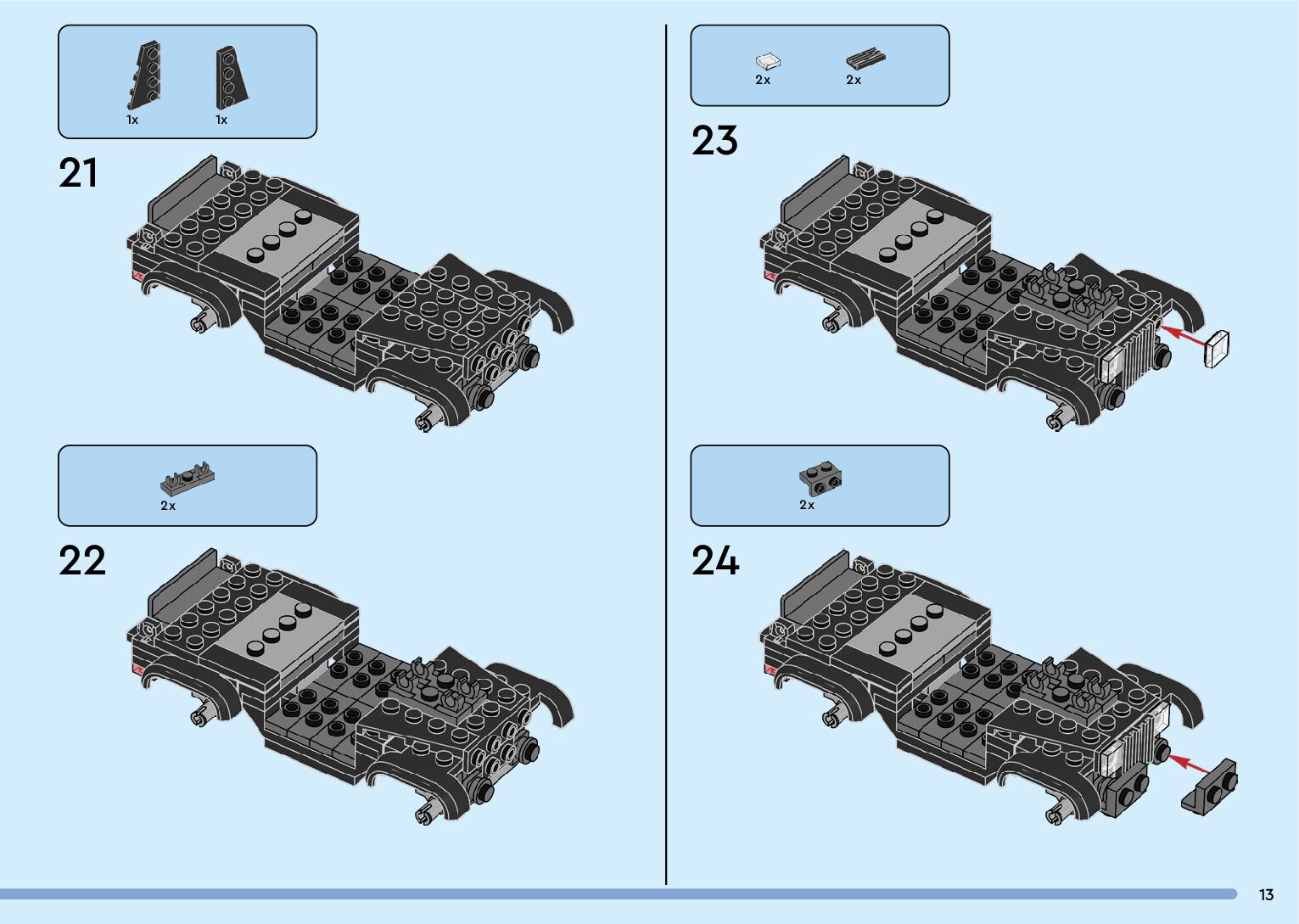 1x 1x

21

2x

22

2x 2x

23

2x

24

13