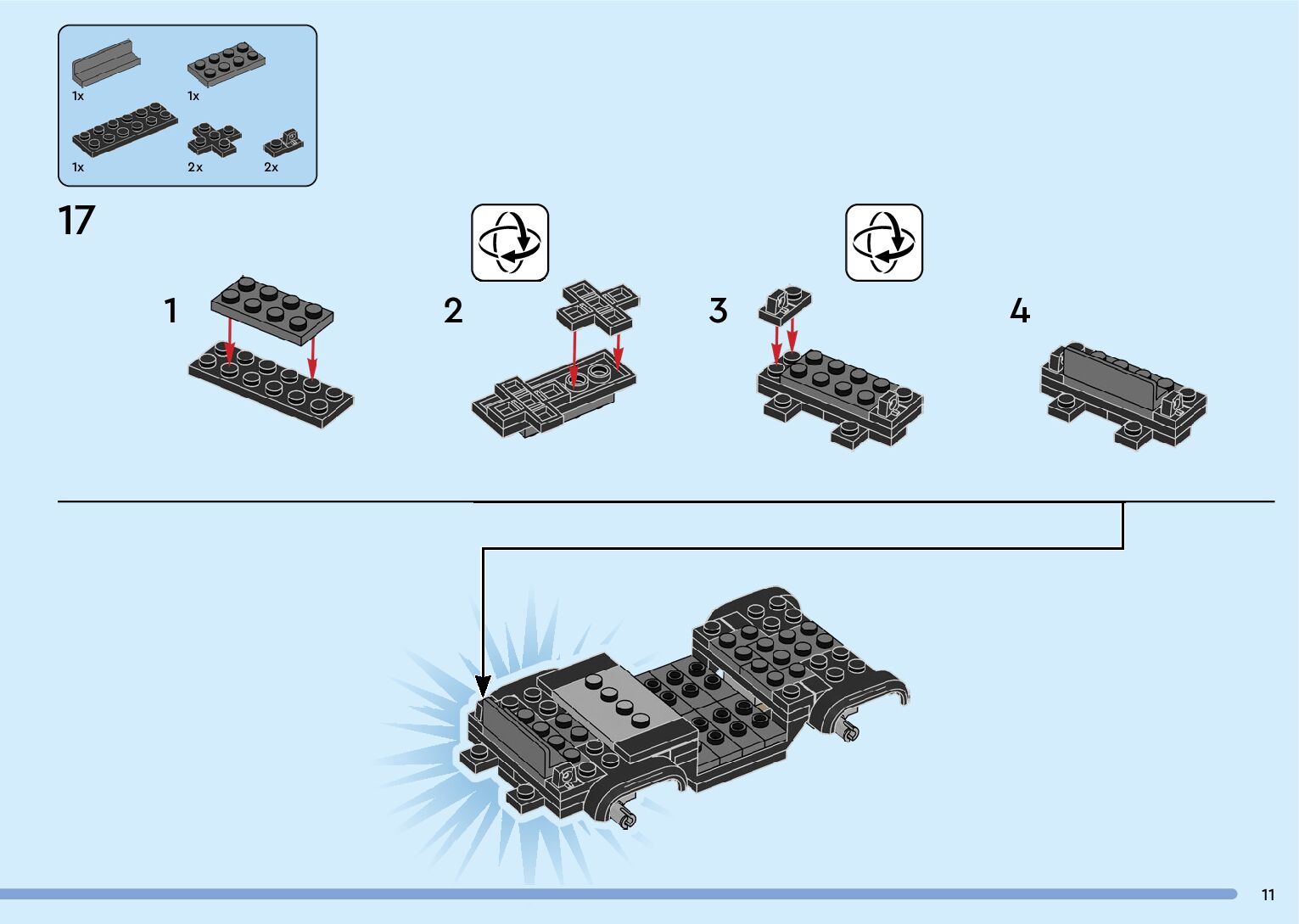 1x
1x
1x
2x
2x

17

1

2

3

4

11