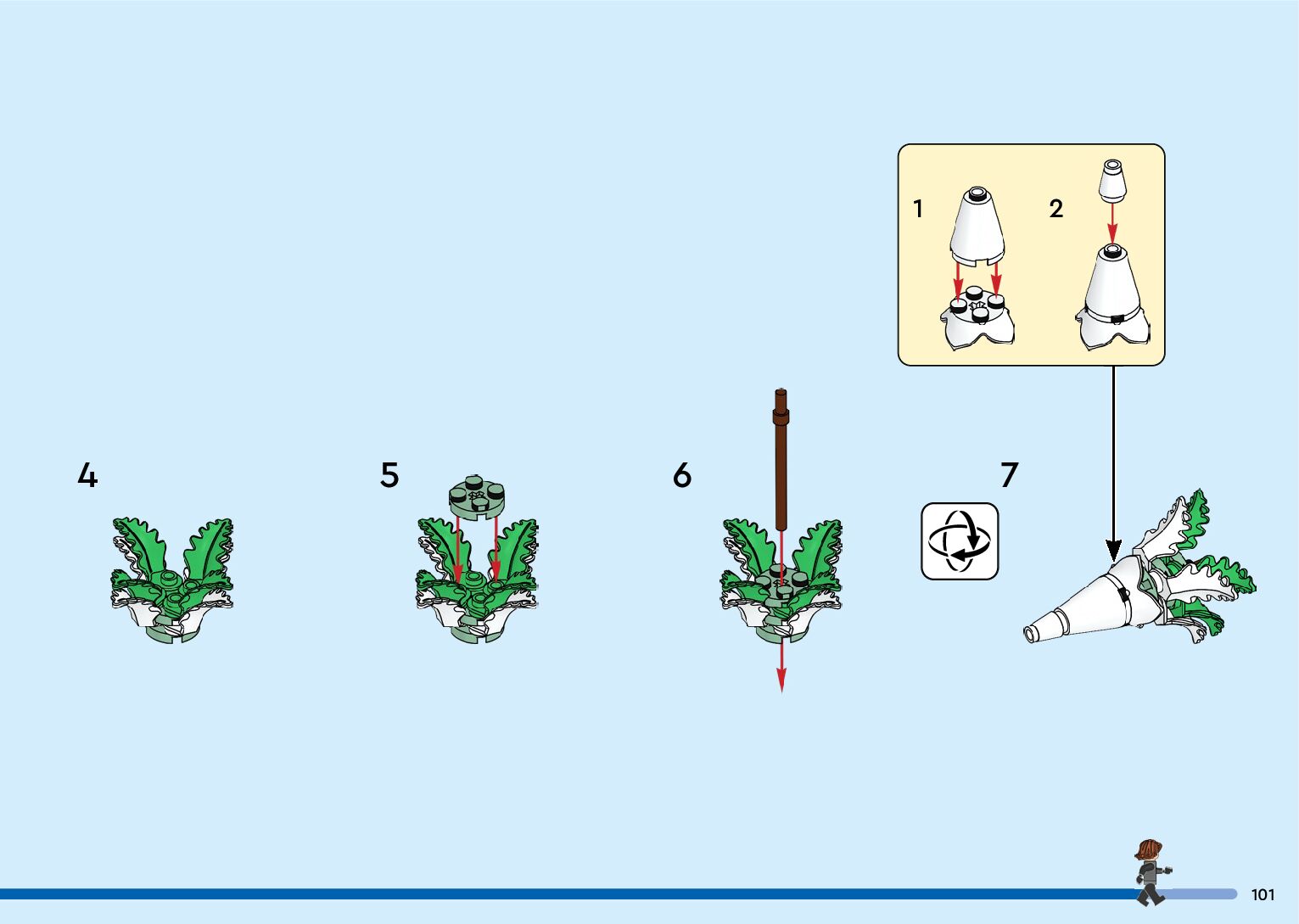 1

2

4

5

6

7

101