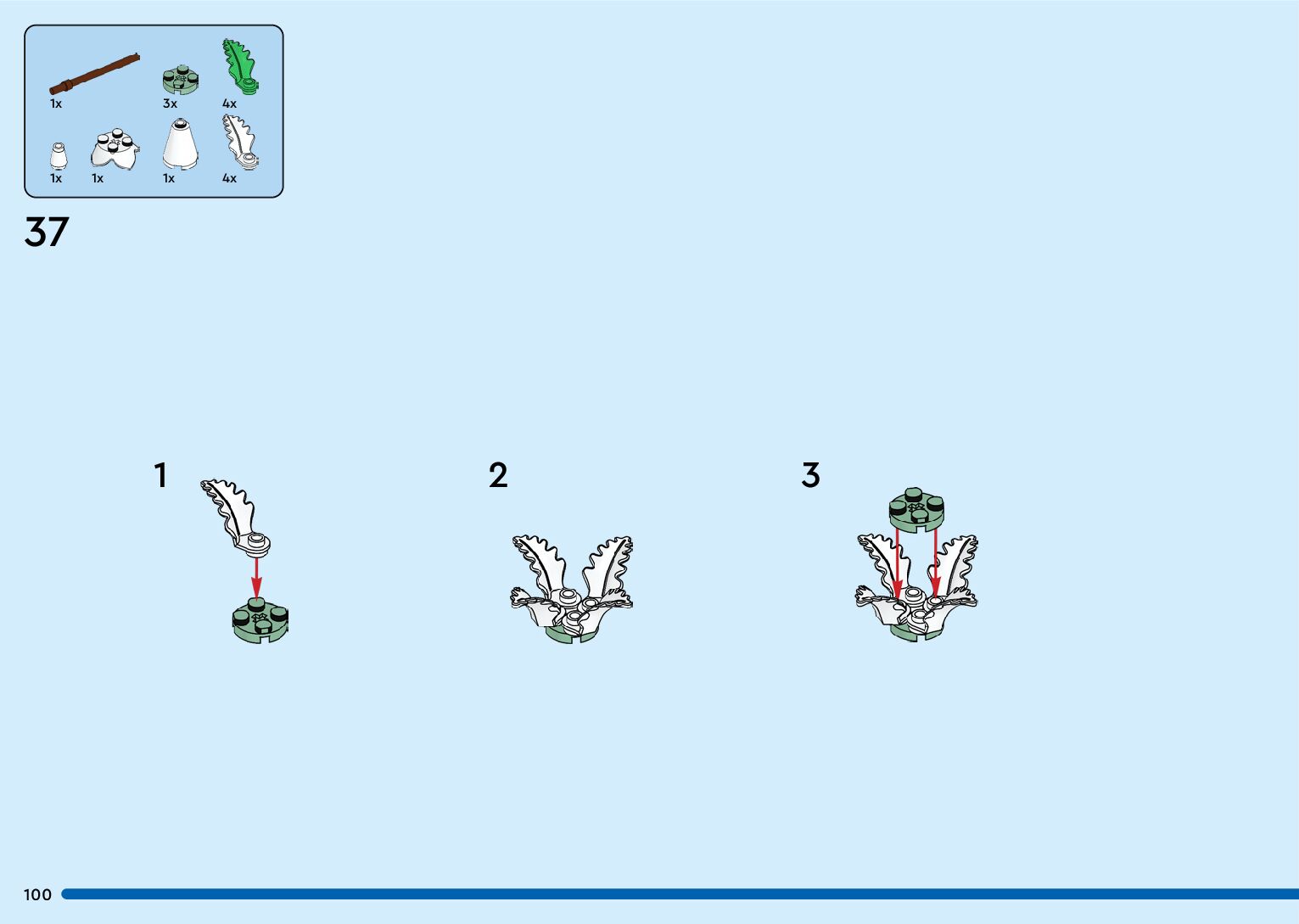 1x 3x 4x

1x 1x 1x 4x

37

1

2

3

100