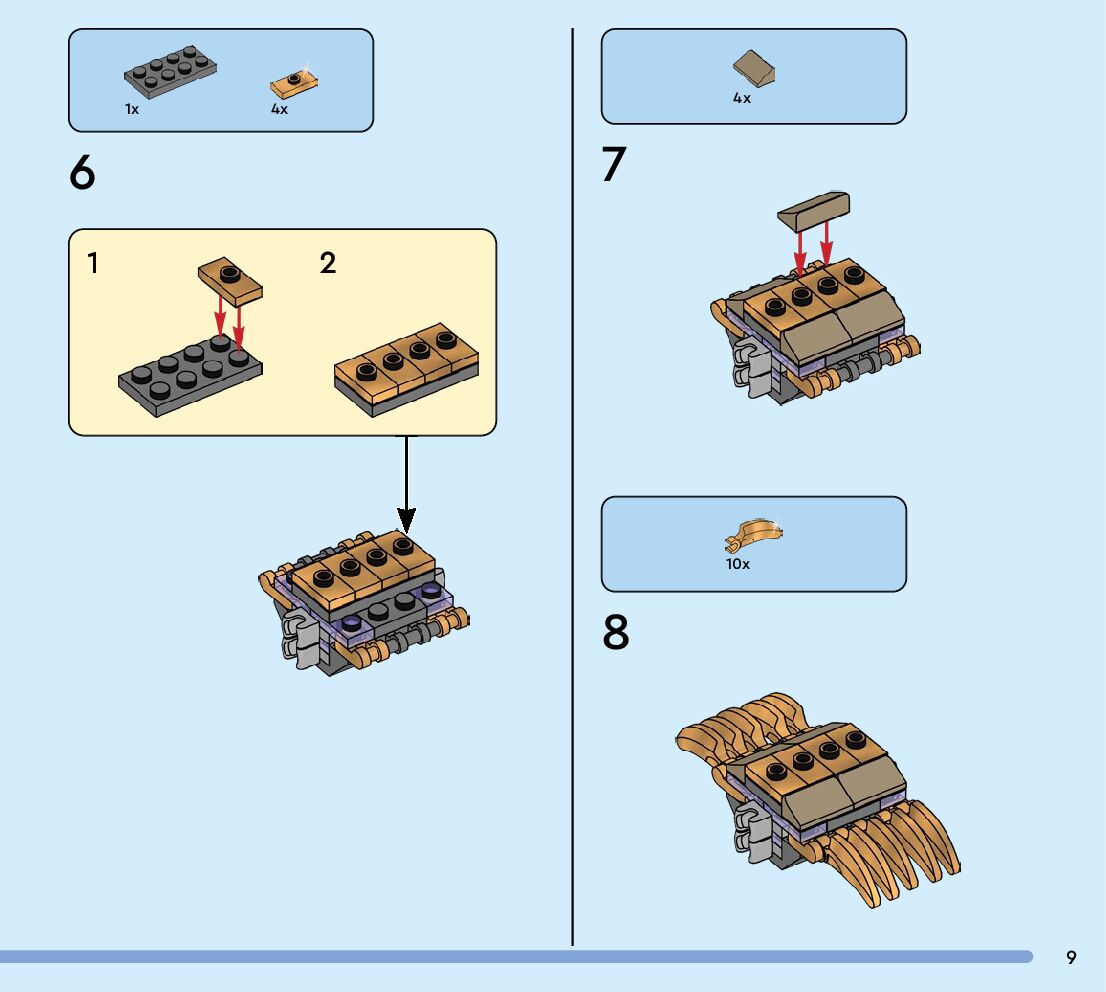 1x

4x

6

1

2

4x

7

10x

8

9